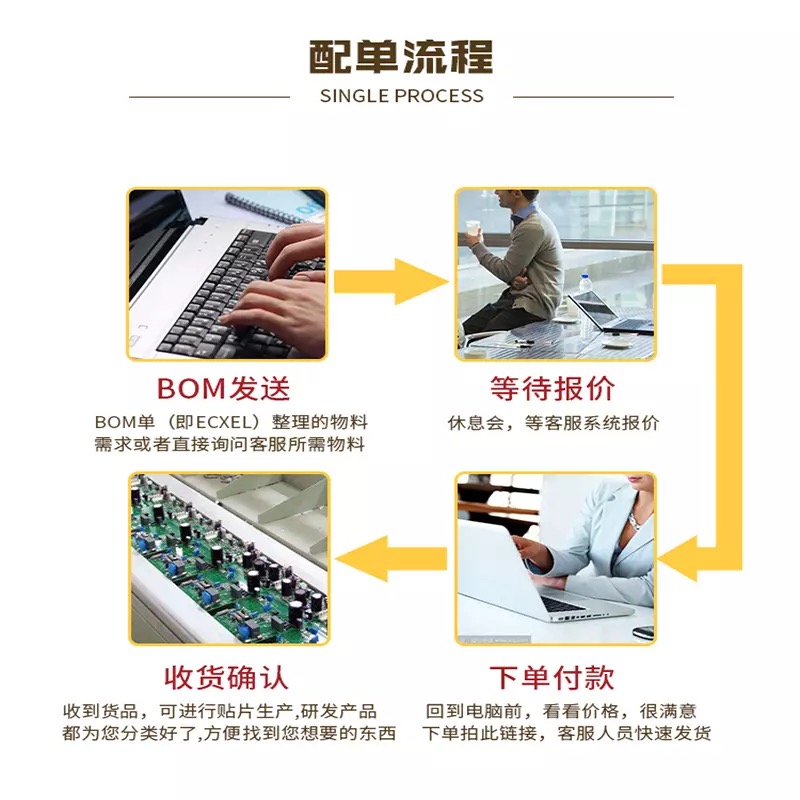 配单流程

SINGLE PROCESS

BOM发送

BOM单（即ECXEL）整理的物料需求或者直接询问客服所需物料

等待报价

休息会，等客服系统报价

收货确认

收到货品，可进行贴片生产,研发产品都为您分类好了,方便找到您想要的东西

下单付款

回到电脑前，看看价格，很满意下单拍此链接，客服人员快速发货