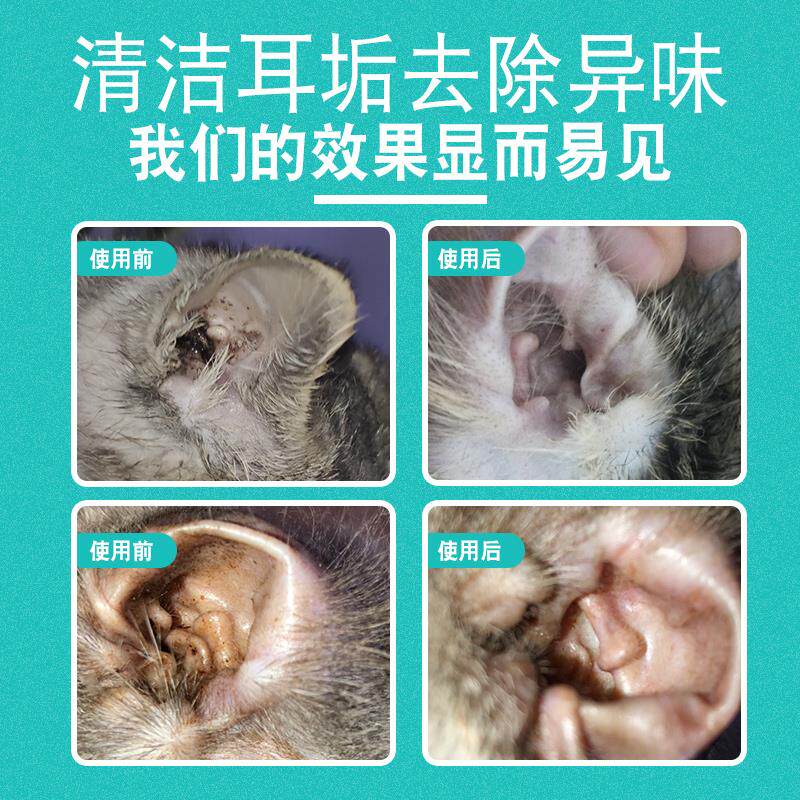 清洁耳垢去除异味
我们的效果显而易见

使用前

使用后

使用前

使用后