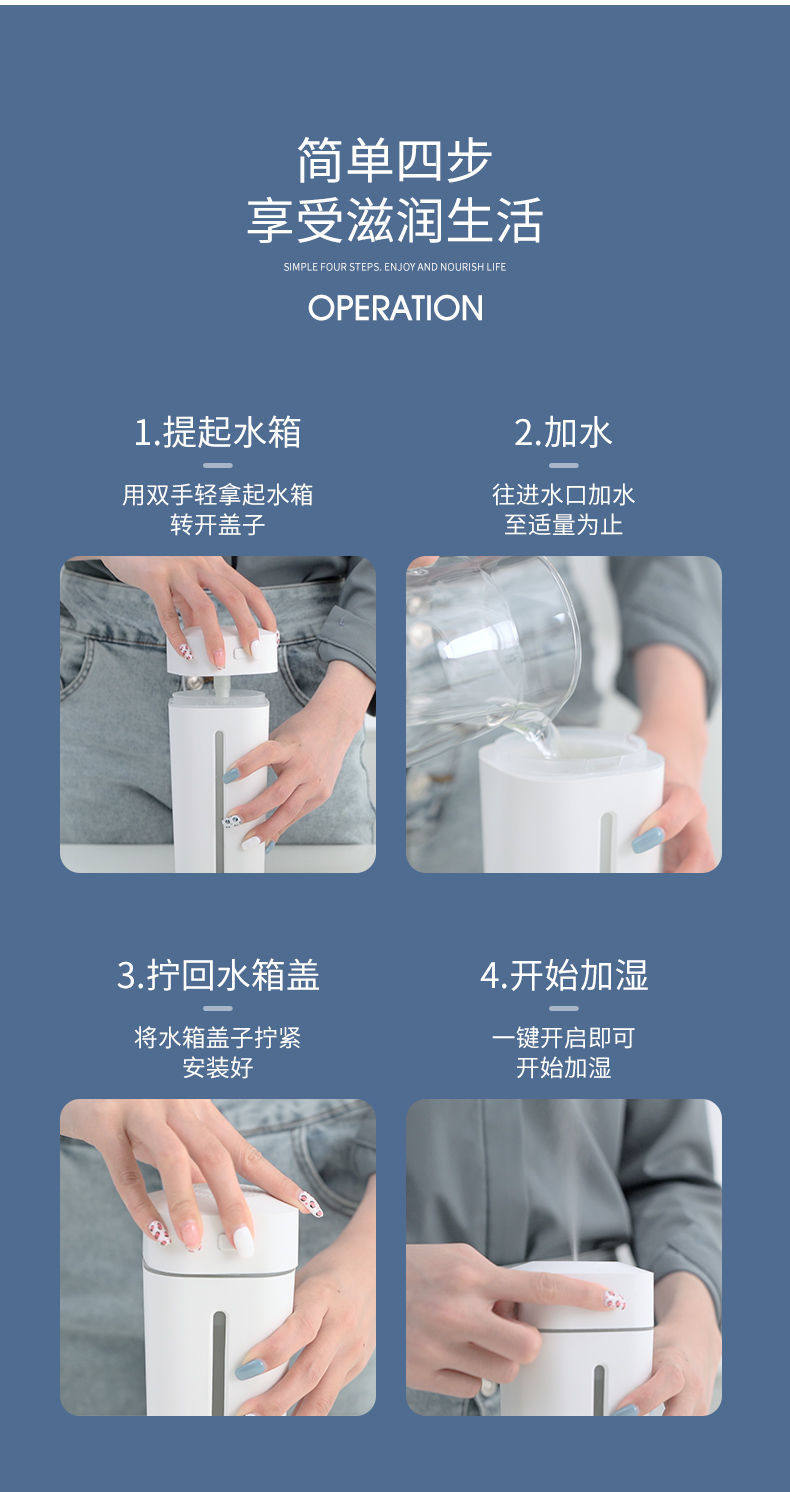 简单四步
享受滋润生活

SIMPLE FOUR STEPS. ENJOY AND NOURISH LIFE

OPERATION

1.提起水箱

用双手轻拿起水箱
转开盖子

2.加水

往进水口加水
至适量为止

3.拧回水箱盖

将水箱盖子拧紧
安装好

4.开始加湿

一键开启即可
开始加湿