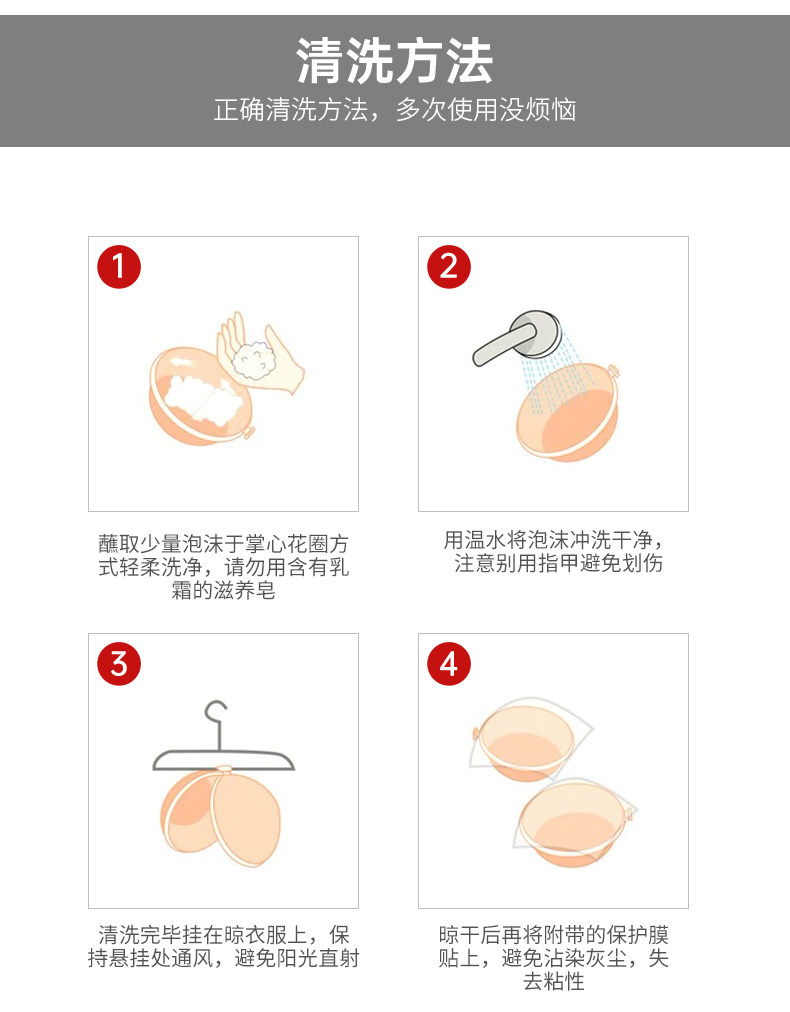 清洗方法

正确清洗方法，多次使用没烦恼

1

蘸取少量泡沫于掌心花圈方式轻柔洗净，请勿用含有乳霜的滋养皂

2

用温水将泡沫冲洗干净，注意别用指甲避免划伤

3

清洗完毕挂在晾衣服上，保持悬挂处通风，避免阳光直射

4

晾干后再将附带的保护膜贴上，避免沾染灰尘，失去粘性