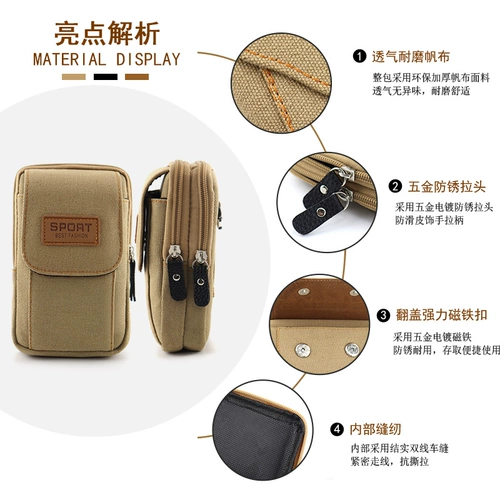 亮点解析
MATERIAL DISPLAY

SPORT
BEST FASHION

1 透气耐磨帆布
整包采用环保加厚帆布面料
透气无异味，耐磨舒适

2 五金防锈拉头
采用五金电镀防锈拉头
防滑皮饰手拉柄

3 翻盖强力磁铁扣
采用五金电镀磁铁
防锈耐用，存取便捷使用

4 内部缝纫
内部采用结实双线车缝
紧密走线，抗撕拉