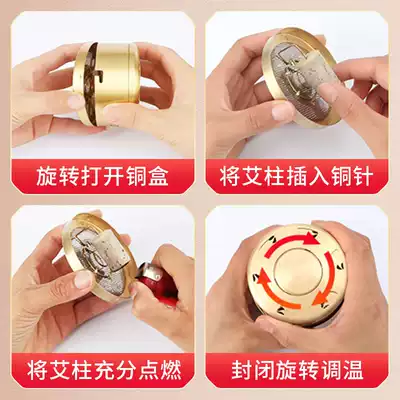 旋转打开铜盒

将艾柱插入铜针

将艾柱充分点燃

封闭旋转调温