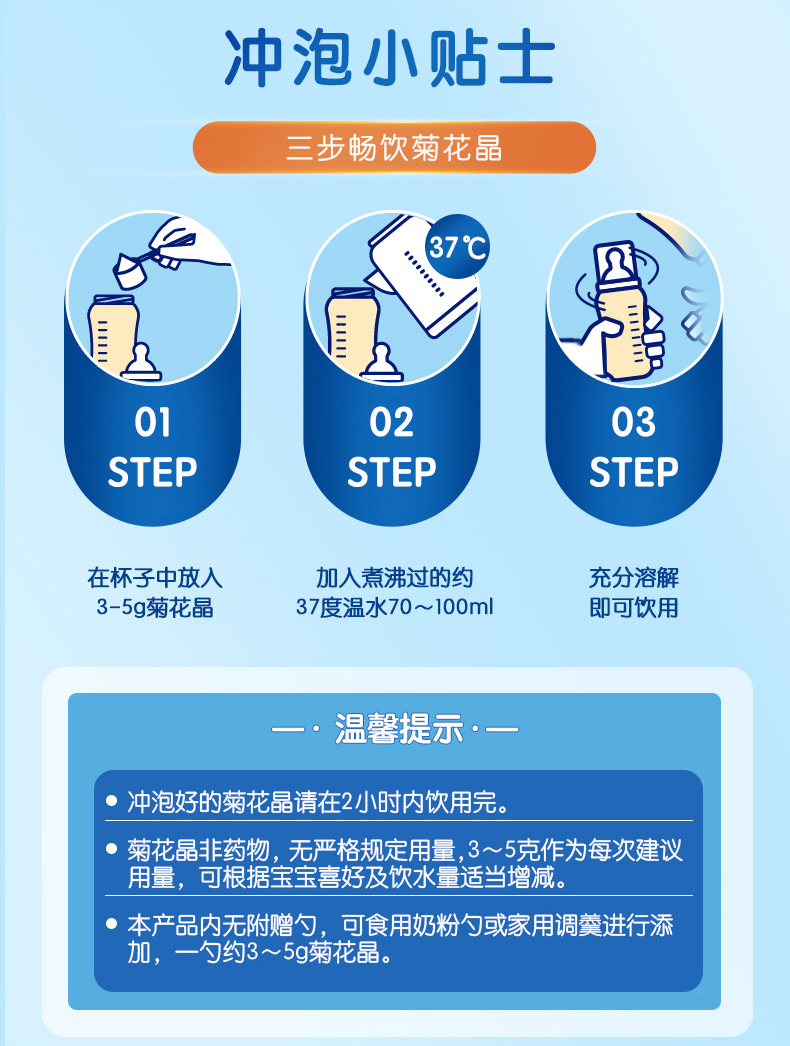 冲泡小贴士

三步畅饮菊花晶

37℃

01
STEP

02
STEP

03
STEP

在杯子中放入
3-5g菊花晶

加入煮沸过的约
37度温水70～100ml

充分溶解
即可饮用

—· 温馨提示 ·—

● 冲泡好的菊花晶请在2小时内饮用完。

● 菊花晶非药物，无严格规定用量，3～5克作为每次建议用量，可根据宝宝喜好及饮水量适当增减。

● 本产品内无附赠勺，可食用奶粉勺或家用调羹进行添加，一勺约3～5g菊花晶。