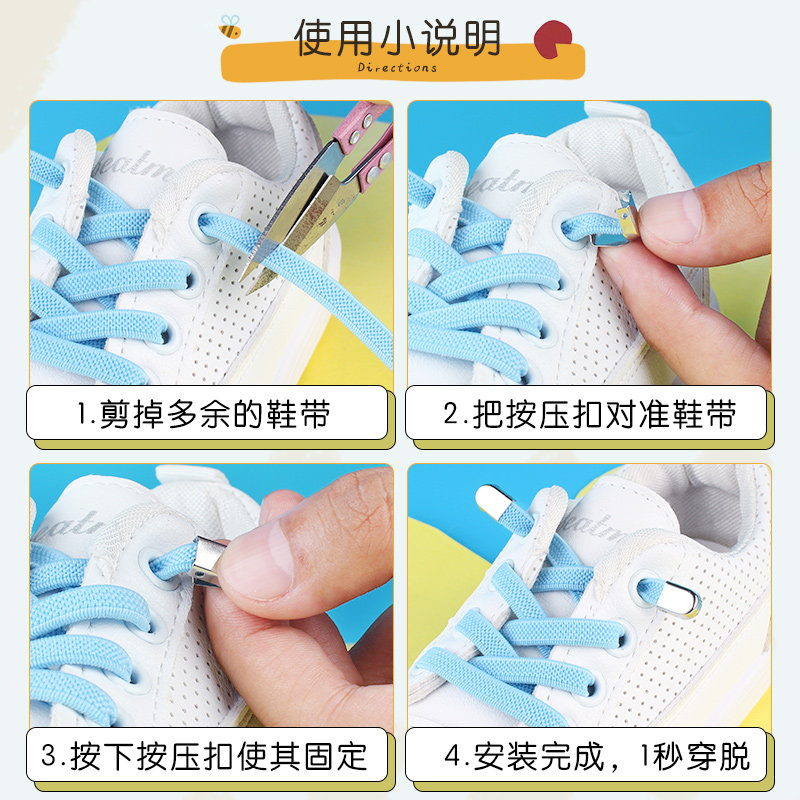 使用小说明
Directions

1.剪掉多余的鞋带

2.把按压扣对准鞋带

3.按下按压扣使其固定

4.安装完成，1秒穿脱