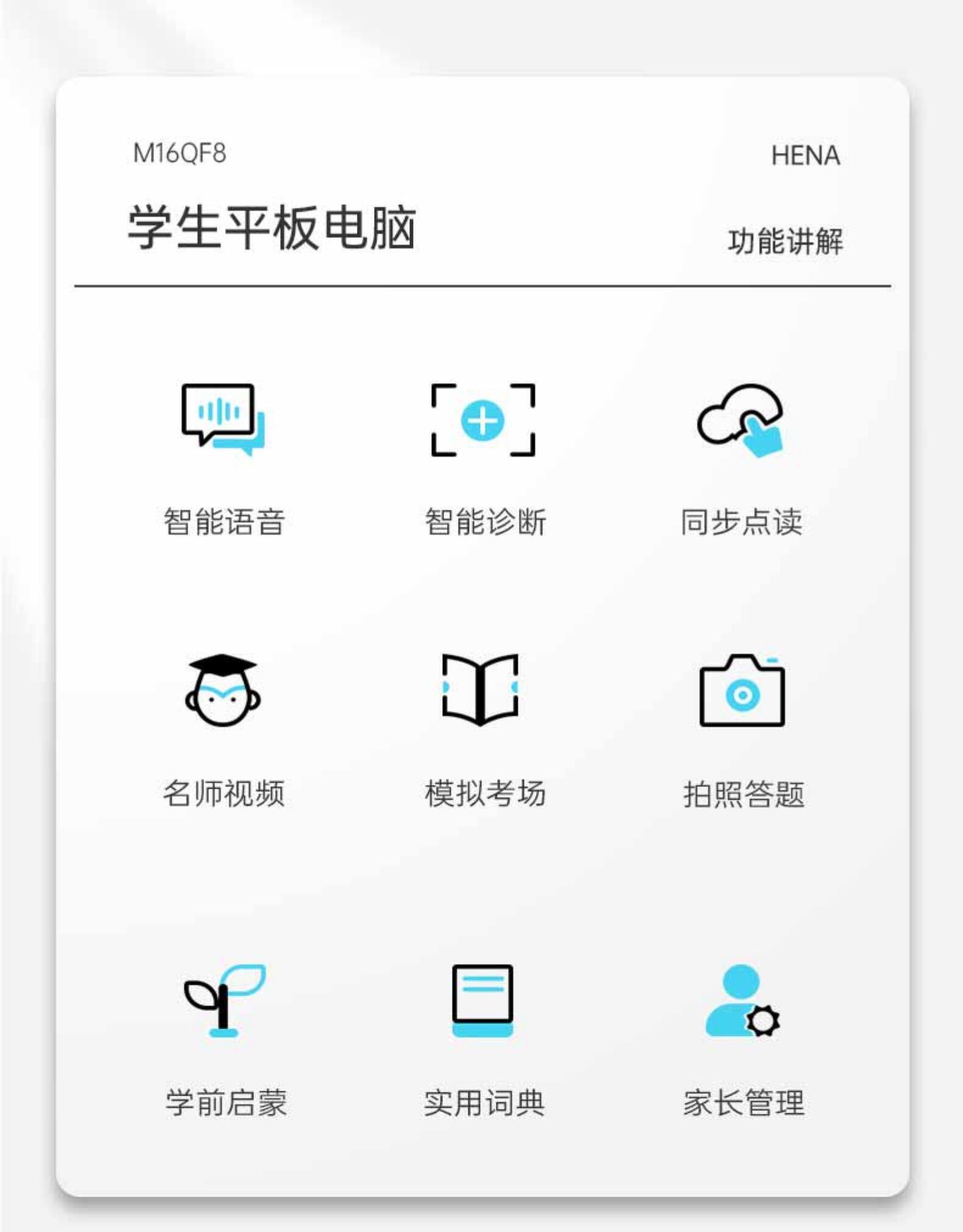 M16QF8

HENA

学生平板电脑

功能讲解

智能语音

智能诊断

同步点读

名师视频

模拟考场

拍照答题

学前启蒙

实用词典

家长管理