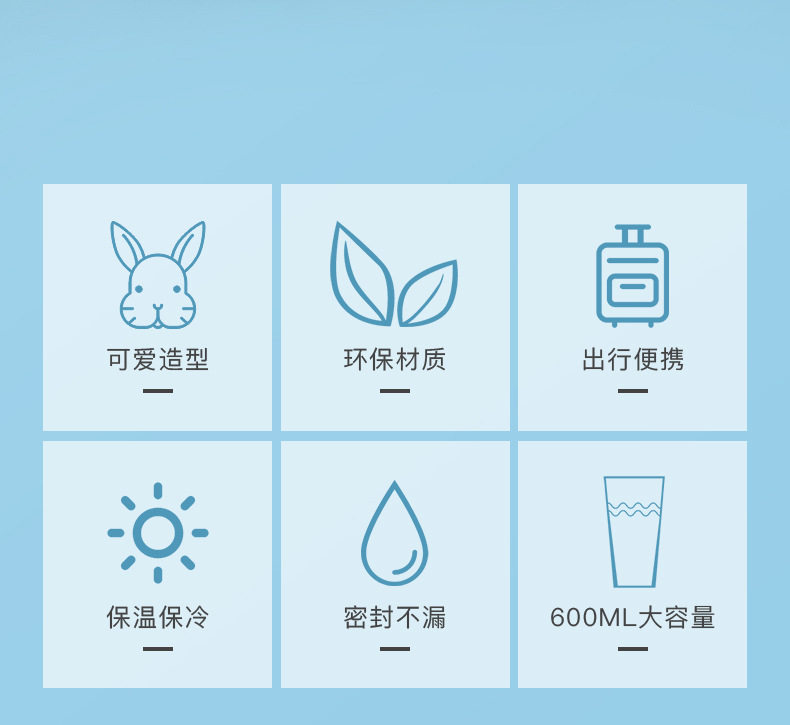 可爱造型

环保材质

出行便携

保温保冷

密封不漏

600ML大容量