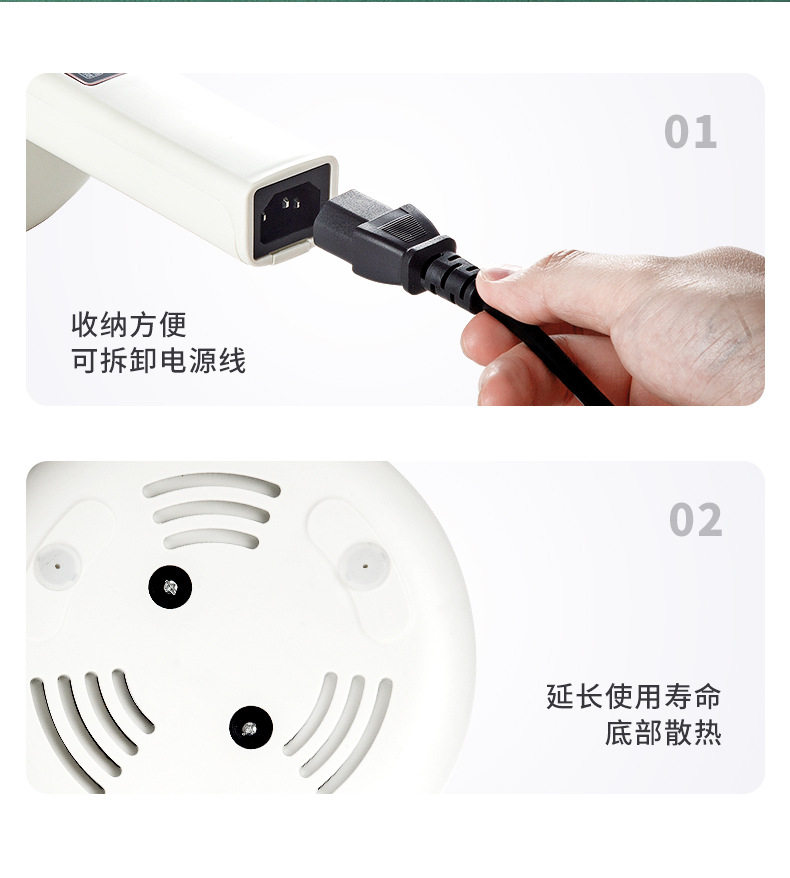 01

收纳方便
可拆卸电源线

02

延长使用寿命
底部散热