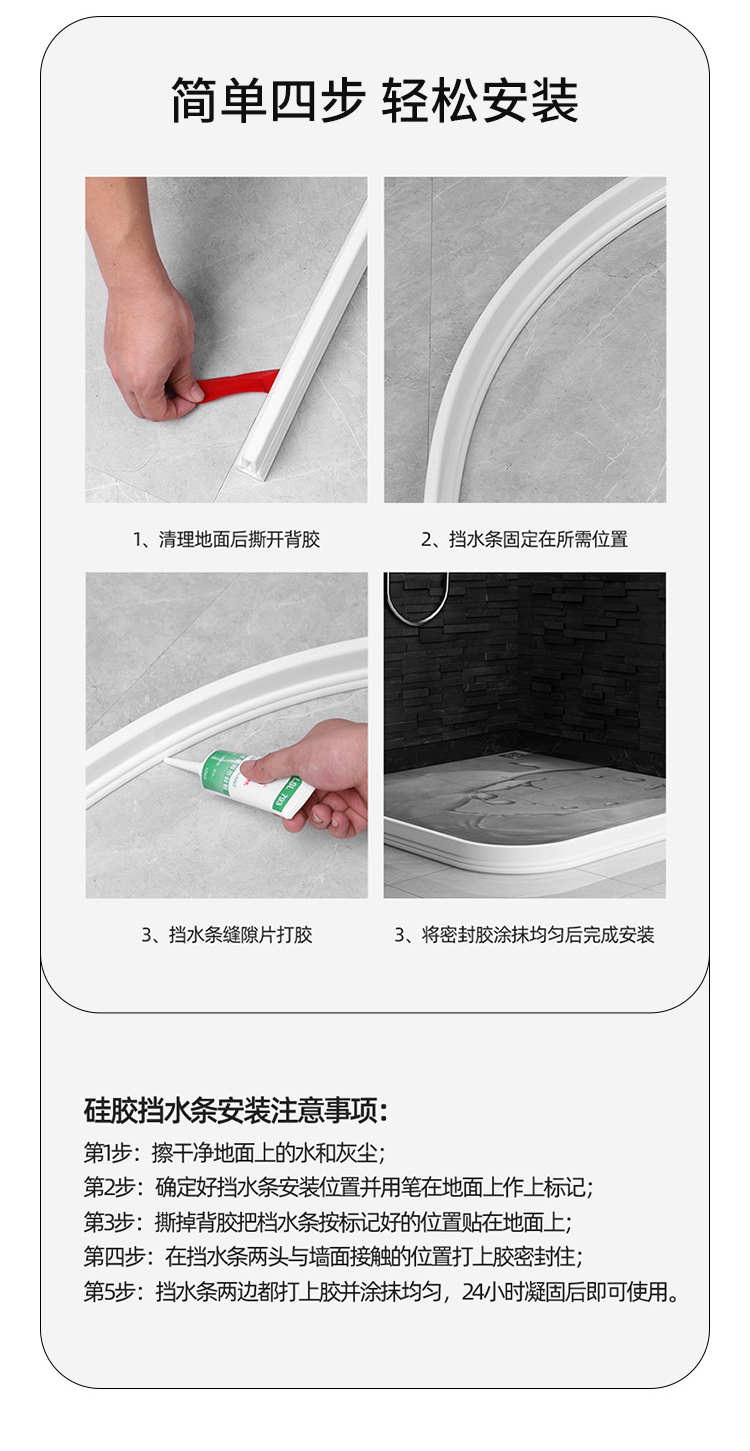 简单四步 轻松安装

1、清理地面后撕开背胶

2、挡水条固定在所需位置

3、挡水条缝隙片打胶

3、将密封胶涂抹均匀后完成安装

硅胶挡水条安装注意事项:

第1步：擦干净地面上的水和灰尘;
第2步：确定好挡水条安装位置并用笔在地面上作上标记;
第3步：撕掉背胶把档水条按标记好的位置贴在地面上;
第四步：在挡水条两头与墙面接触的位置打上胶密封住;
第5步：挡水条两边都打上胶并涂抹均匀，24小时凝固后即可使用。