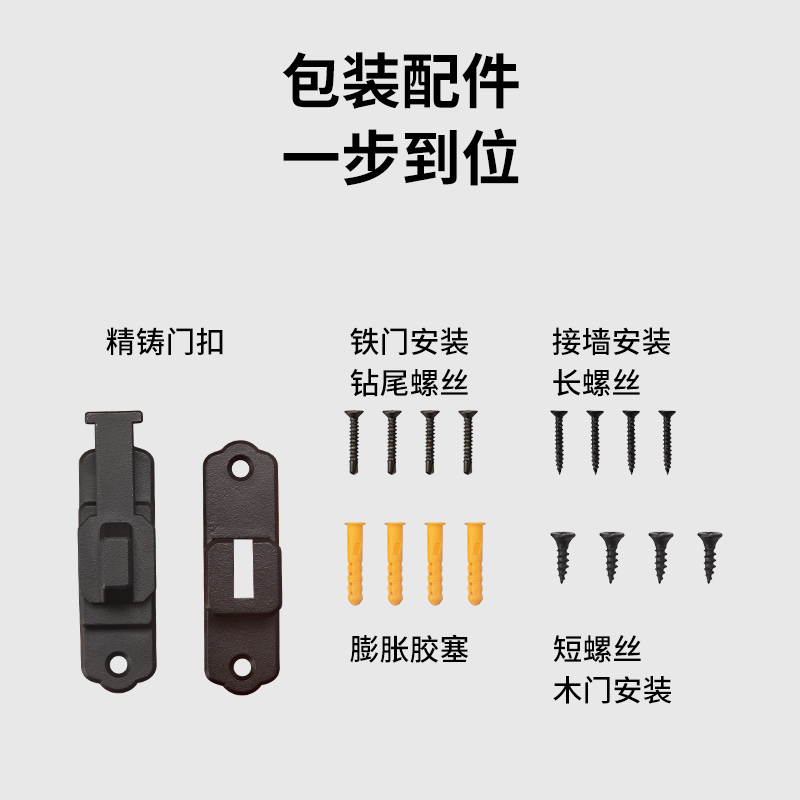 包装配件
一步到位

精铸门扣

铁门安装
钻尾螺丝

接墙安装
长螺丝

膨胀胶塞

短螺丝
木门安装