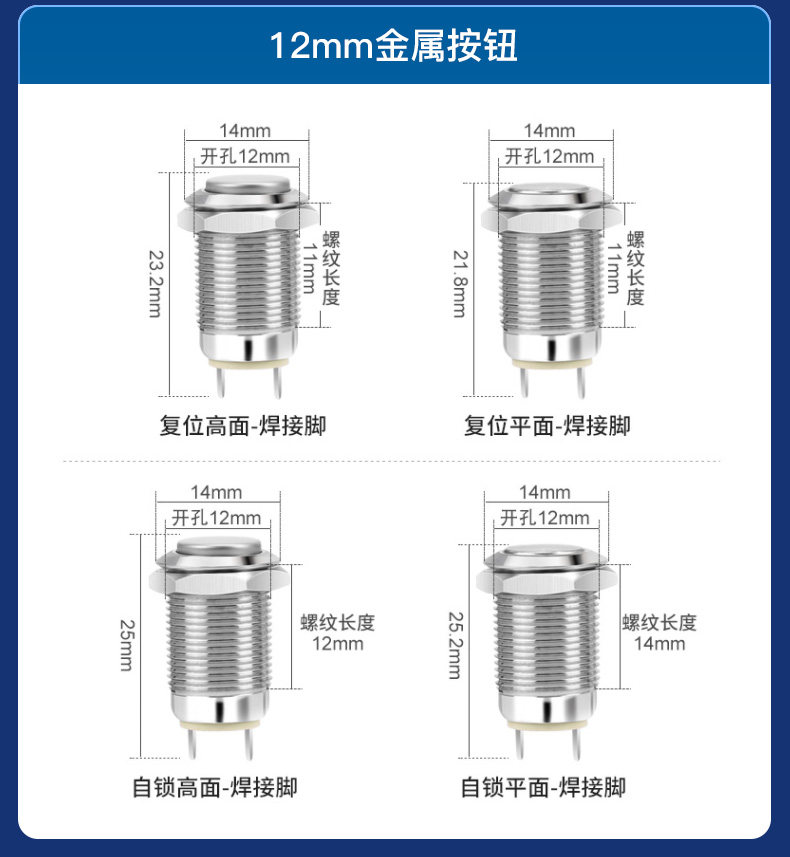 12mm金属按钮

14mm
开孔12mm
23.2mm
螺纹长度
11mm
复位高面-焊接脚

14mm
开孔12mm
21.8mm
螺纹长度
11mm
复位平面-焊接脚

14mm
开孔12mm
25mm
螺纹长度
12mm
自锁高面-焊接脚

14mm
开孔12mm
25.2mm
螺纹长度
14mm
自锁平面-焊接脚