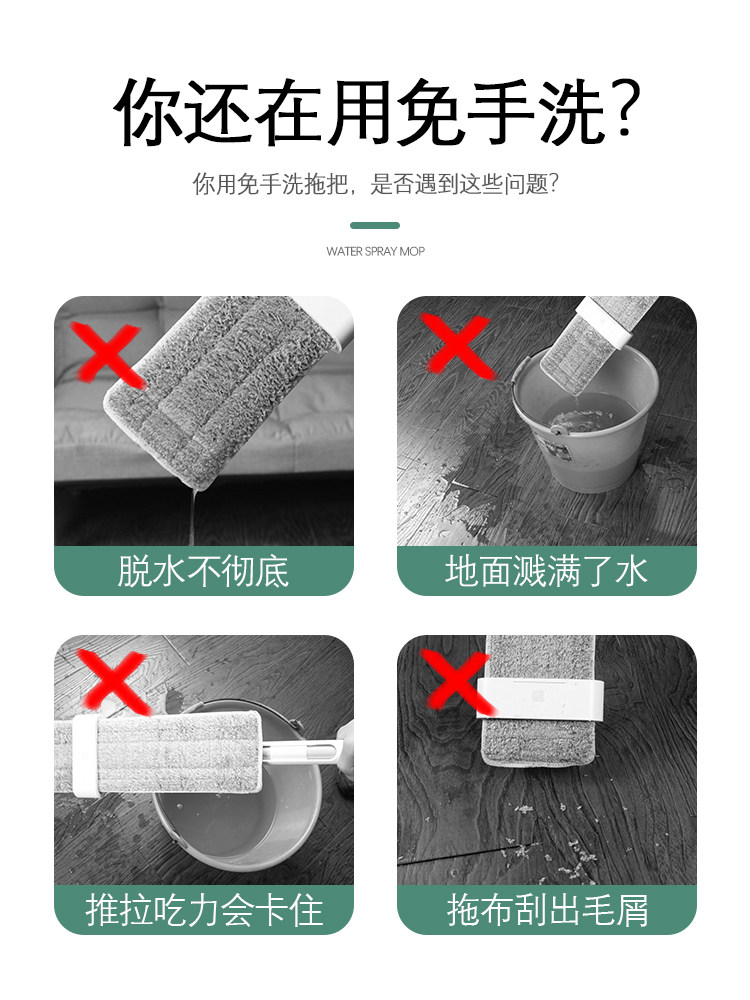 你还在用免手洗?

你用免手洗拖把，是否遇到这些问题?

WATER SPRAY MOP

脱水不彻底

地面溅满了水

推拉吃力会卡住

拖布刮出毛屑