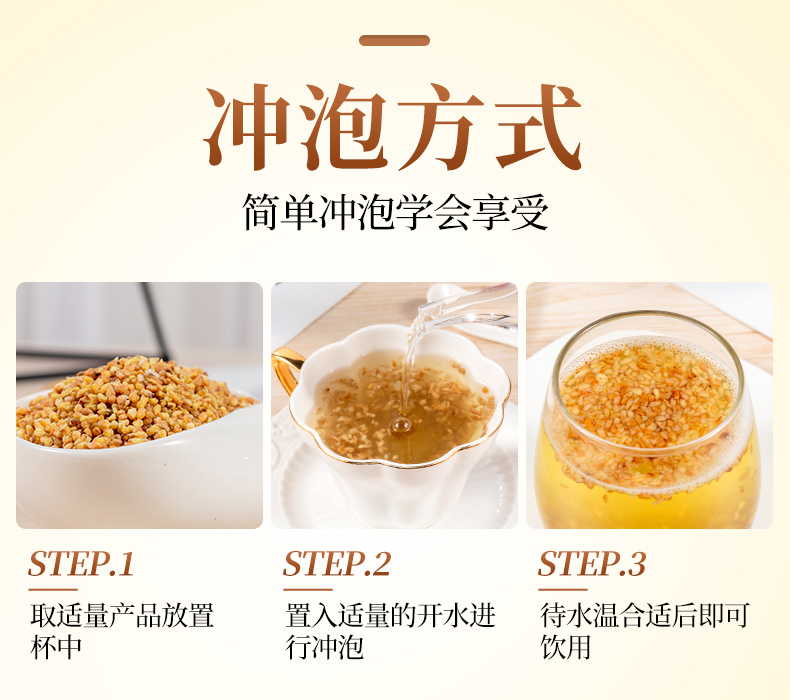 冲泡方式

简单冲泡学会享受

STEP.1

取适量产品放置杯中

STEP.2

置入适量的开水进行冲泡

STEP.3

待水温合适后即可饮用