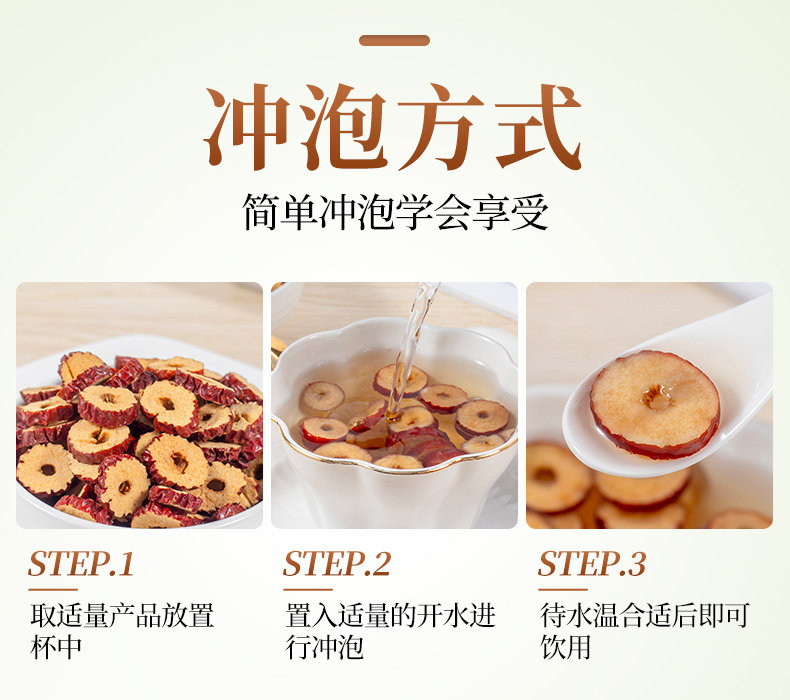 冲泡方式

简单冲泡学会享受

STEP.1

取适量产品放置杯中

STEP.2

置入适量的开水进行冲泡

STEP.3

待水温合适后即可饮用