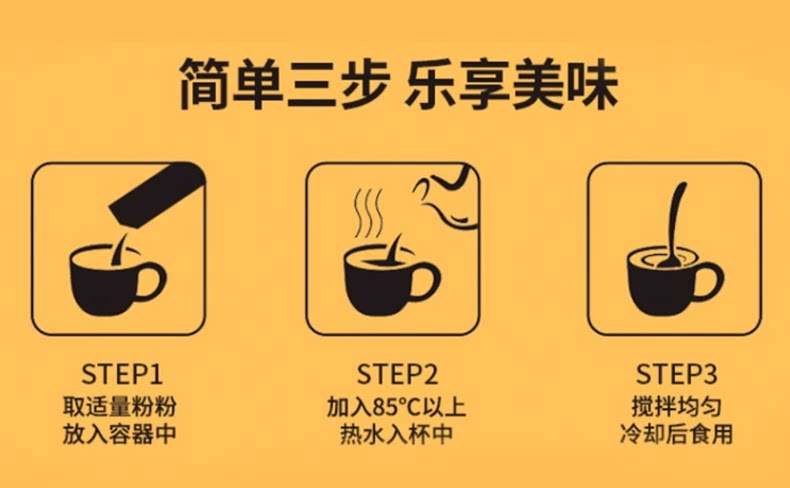 简单三步 乐享美味

STEP1
取适量粉粉
放入容器中

STEP2
加入85°C以上
热水入杯中

STEP3
搅拌均匀
冷却后食用