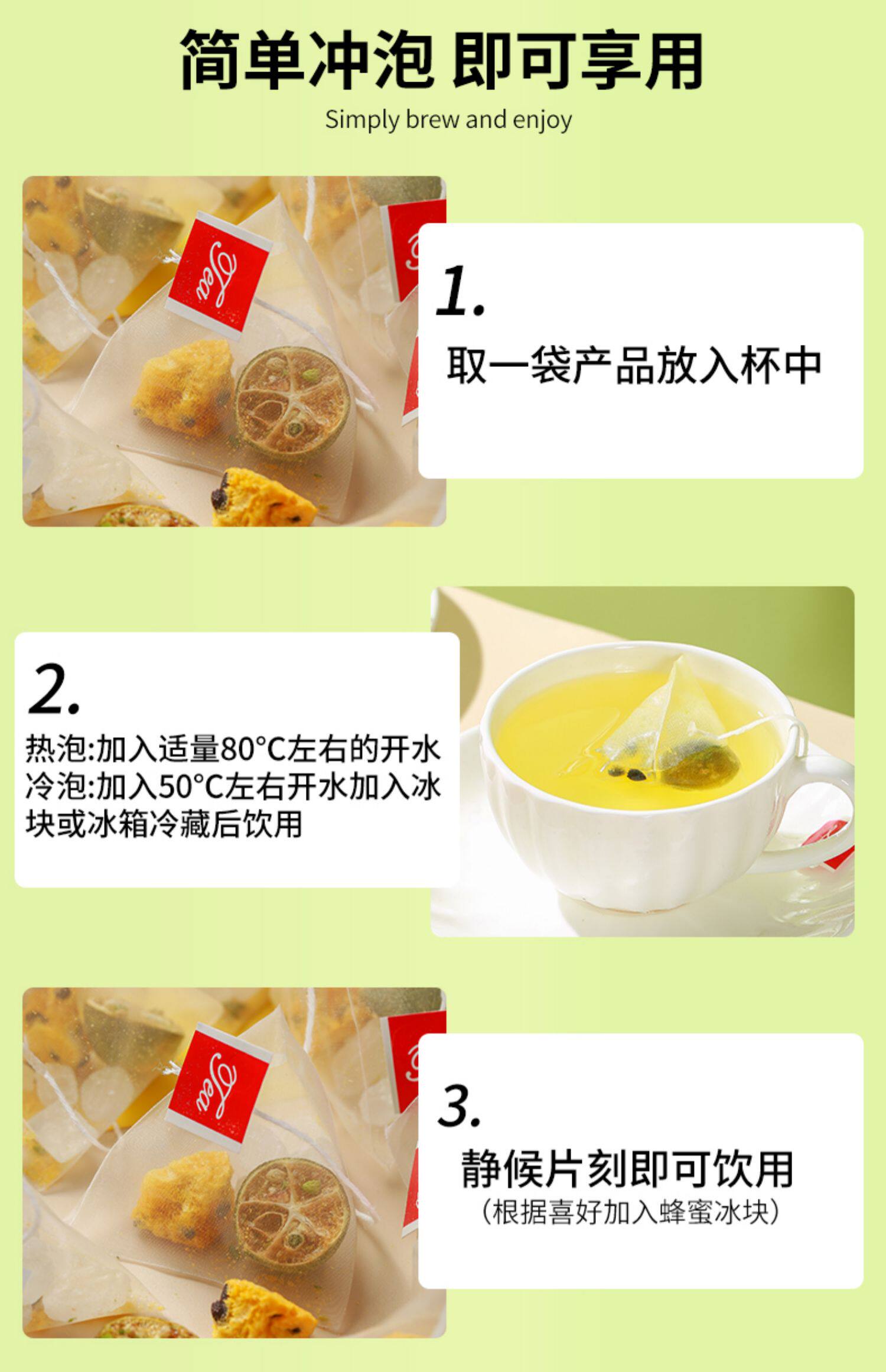 简单冲泡 即可享用

Simply brew and enjoy

Tea

1.

取一袋产品放入杯中

2.

热泡:加入适量80°C左右的开水
冷泡:加入50°C左右开水加入冰块或冰箱冷藏后饮用

Tea

3.

静候片刻即可饮用
(根据喜好加入蜂蜜冰块)