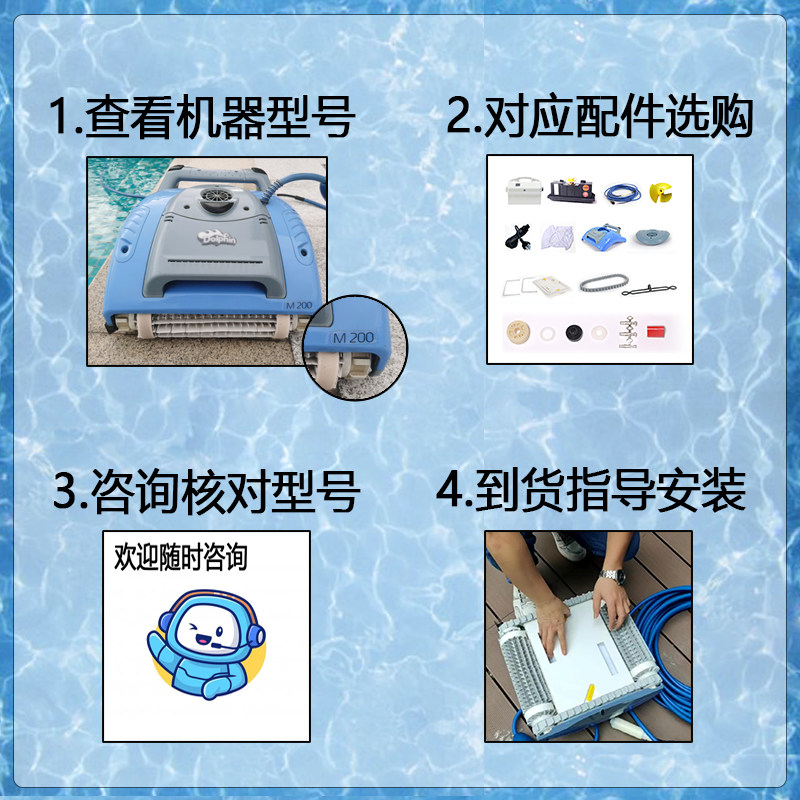 1.查看机器型号

Dolphin
M 200
M 200

2.对应配件选购

3.咨询核对型号

欢迎随时咨询

4.到货指导安装