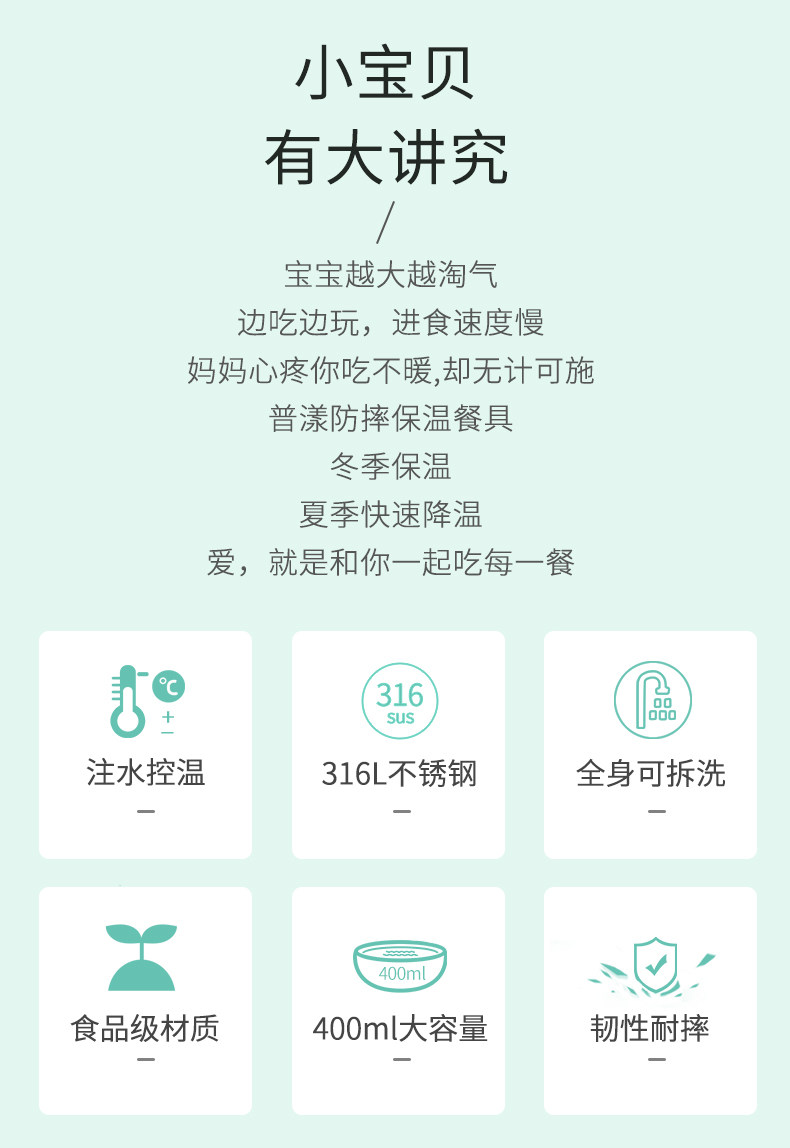 小宝贝
有大讲究

/

宝宝越大越淘气
边吃边玩，进食速度慢
妈妈心疼你吃不暖,却无计可施
普漾防摔保温餐具
冬季保温
夏季快速降温
爱，就是和你一起吃每一餐

°C
+
-
注水控温
-

316
sus
316L不锈钢
-

全身可拆洗
-

食品级材质
-

400ml
400ml大容量
-

韧性耐摔
-