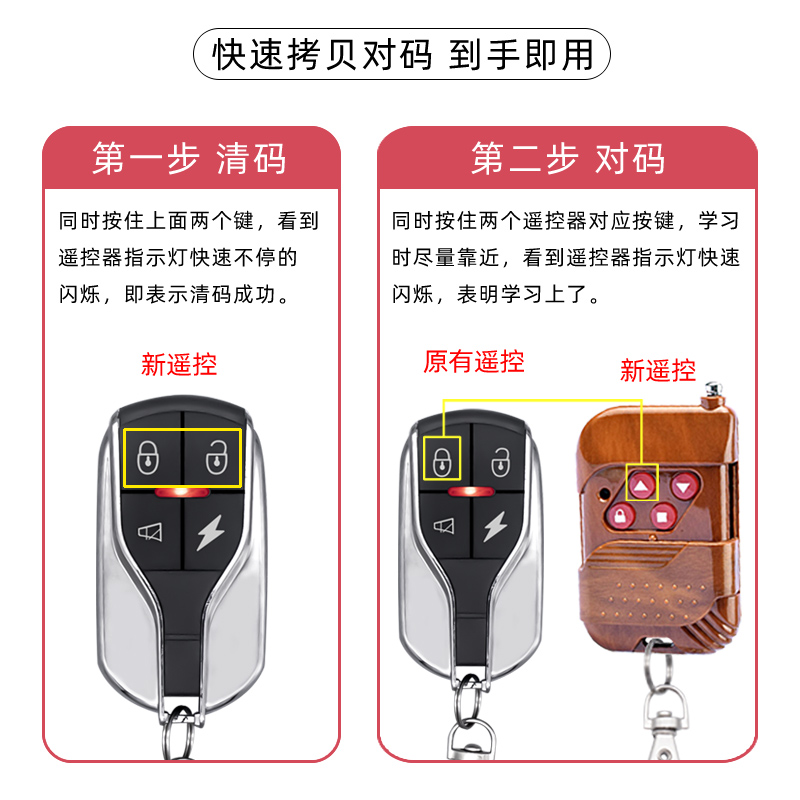 快速拷贝对码 到手即用

第一步 清码

同时按住上面两个键，看到遥控器指示灯快速不停的闪烁，即表示清码成功。

新遥控

第二步 对码

同时按住两个遥控器对应按键，学习时尽量靠近，看到遥控器指示灯快速闪烁，表明学习上了。

原有遥控

新遥控