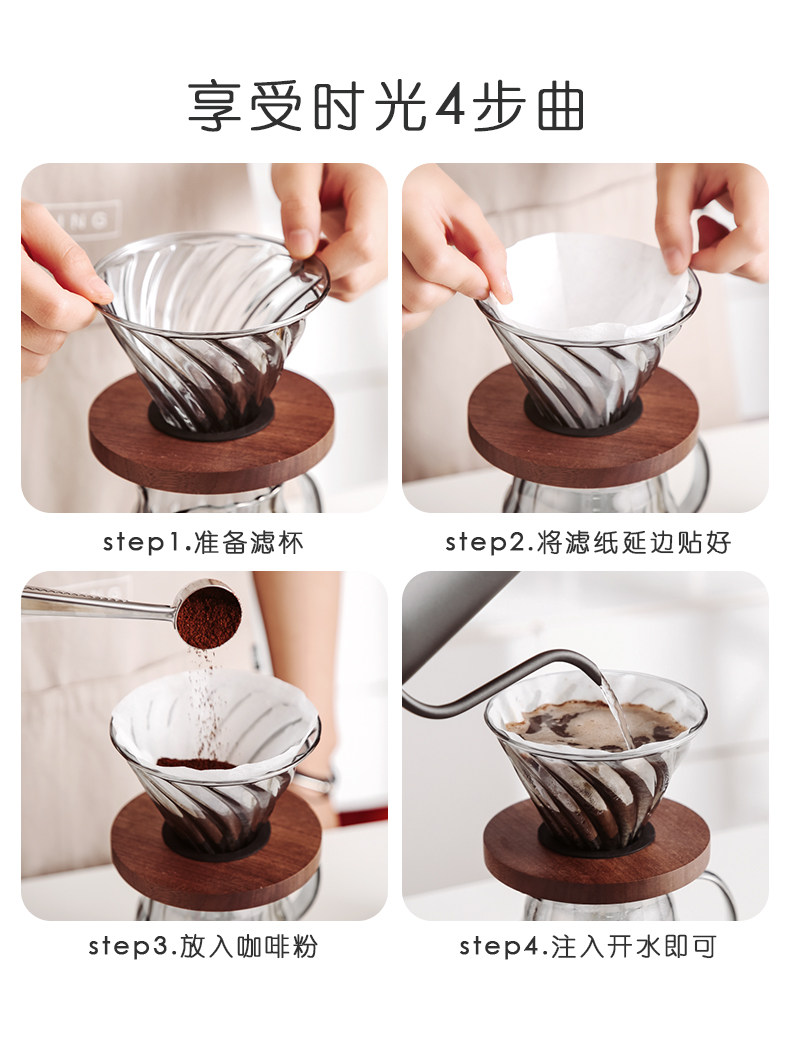 享受时光4步曲

step1.准备滤杯

step2.将滤纸延边贴好

step3.放入咖啡粉

step4.注入开水即可