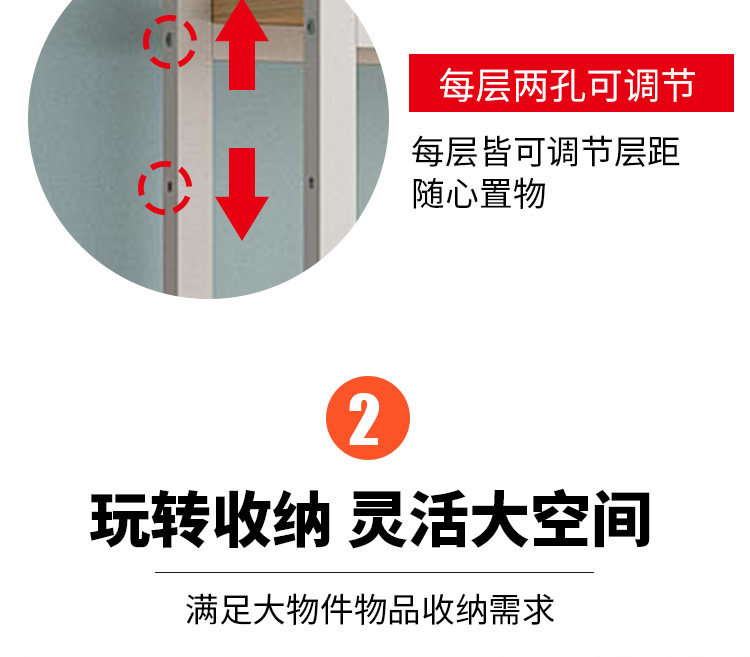 每层两孔可调节

每层皆可调节层距
随心置物

2

玩转收纳 灵活大空间

满足大物件物品收纳需求