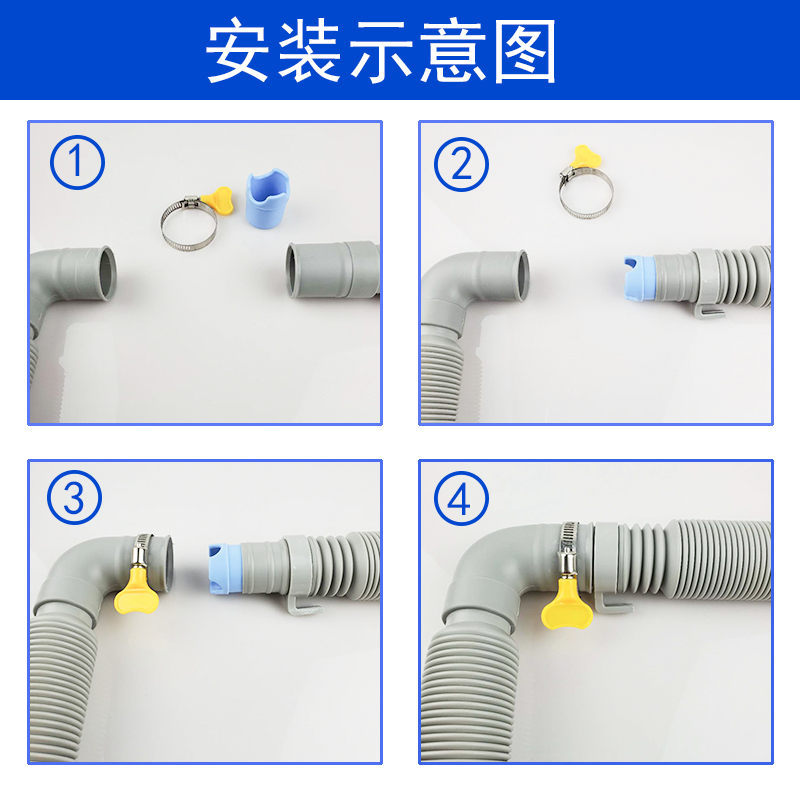 安装示意图

①

②

③

④