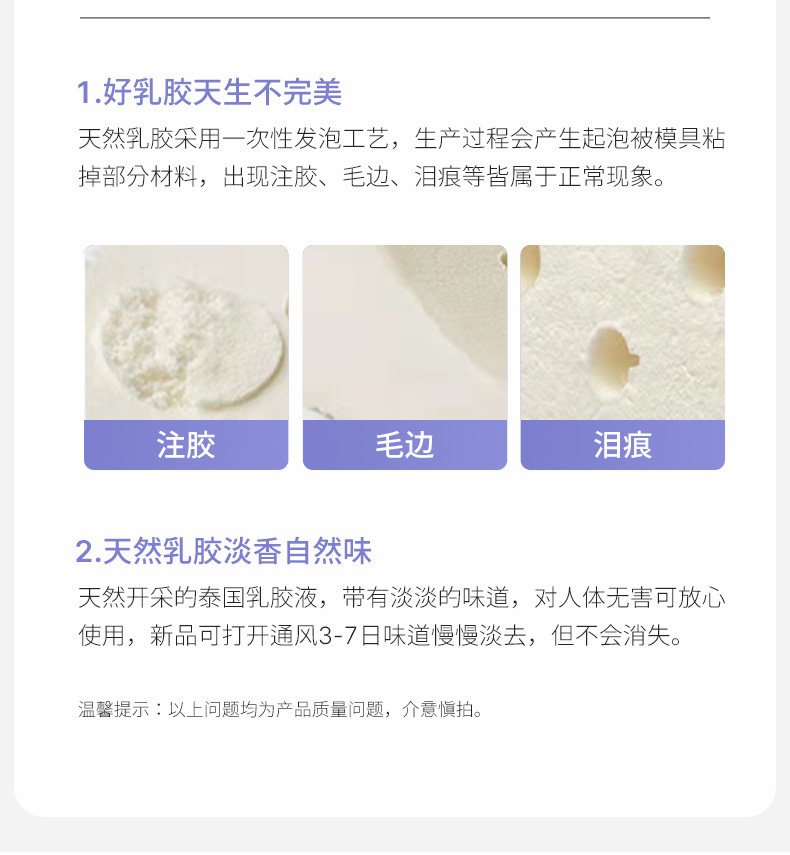 1.好乳胶天生不完美

天然乳胶采用一次性发泡工艺，生产过程会产生起泡被模具粘掉部分材料，出现注胶、毛边、泪痕等皆属于正常现象。

注胶

毛边

泪痕

2.天然乳胶淡香自然味

天然开采的泰国乳胶液，带有淡淡的味道，对人体无害可放心使用，新品可打开通风3-7日味道慢慢淡去，但不会消失。

温馨提示：以上问题均为产品质量问题，介意慎拍。