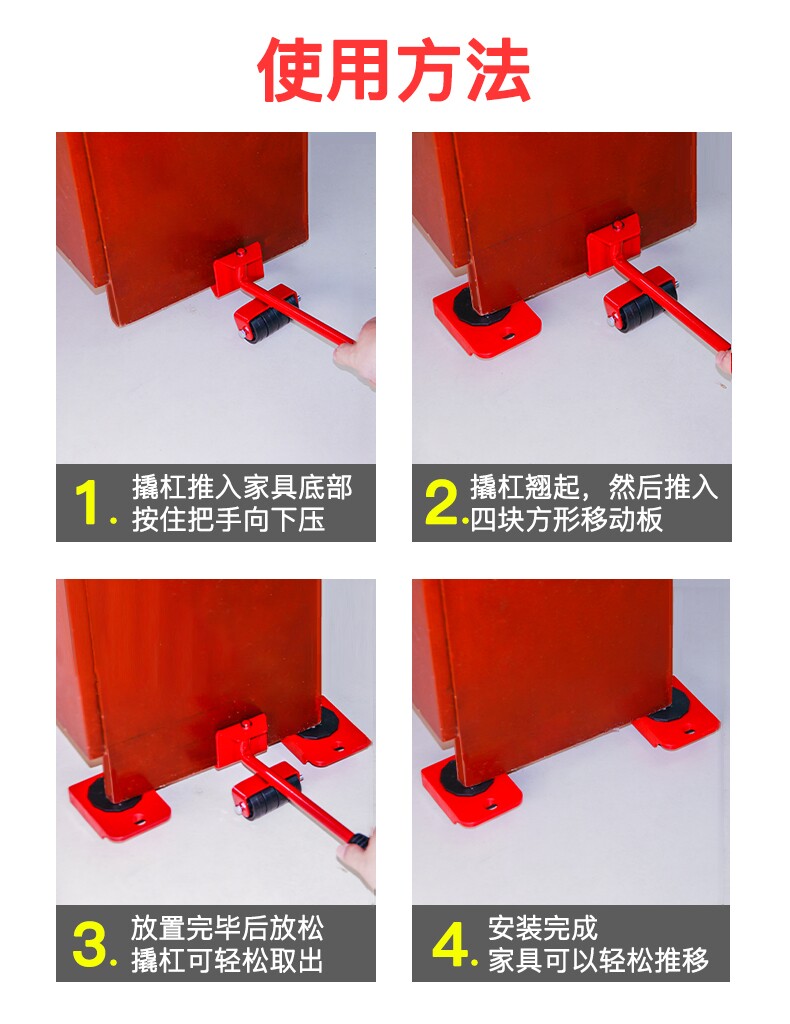 使用方法

1. 撬杠推入家具底部
按住把手向下压

2. 撬杠翘起，然后推入
四块方形移动板

3. 放置完毕后放松
撬杠可轻松取出

4. 安装完成
家具可以轻松推移