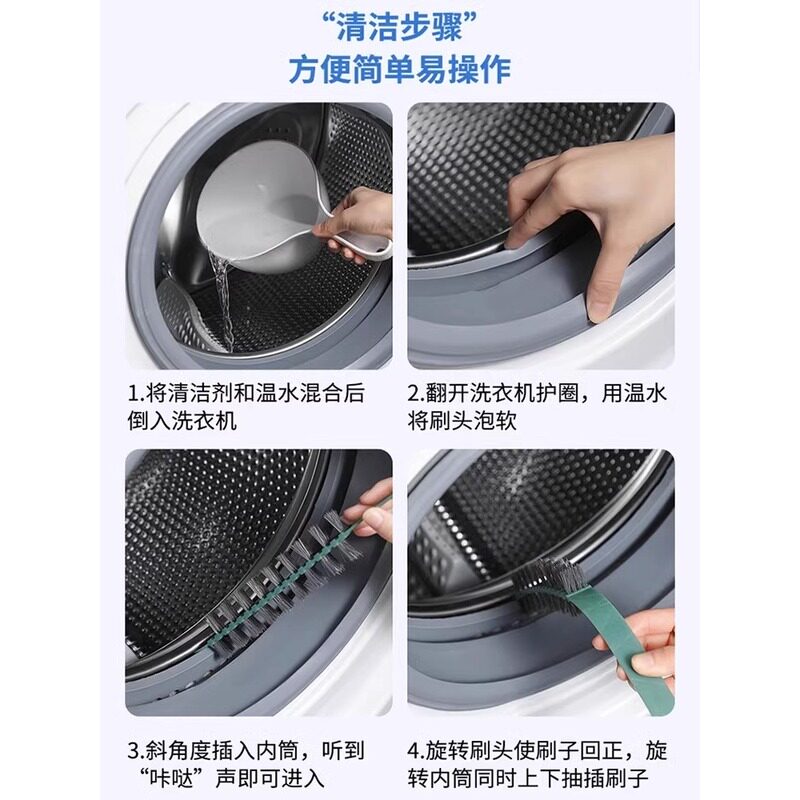 “清洁步骤”
方便简单易操作

1.将清洁剂和温水混合后倒入洗衣机

2.翻开洗衣机护圈，用温水将刷头泡软

3.斜角度插入内筒，听到“咔哒”声即可进入

4.旋转刷头使刷子回正，旋转内筒同时上下抽插刷子