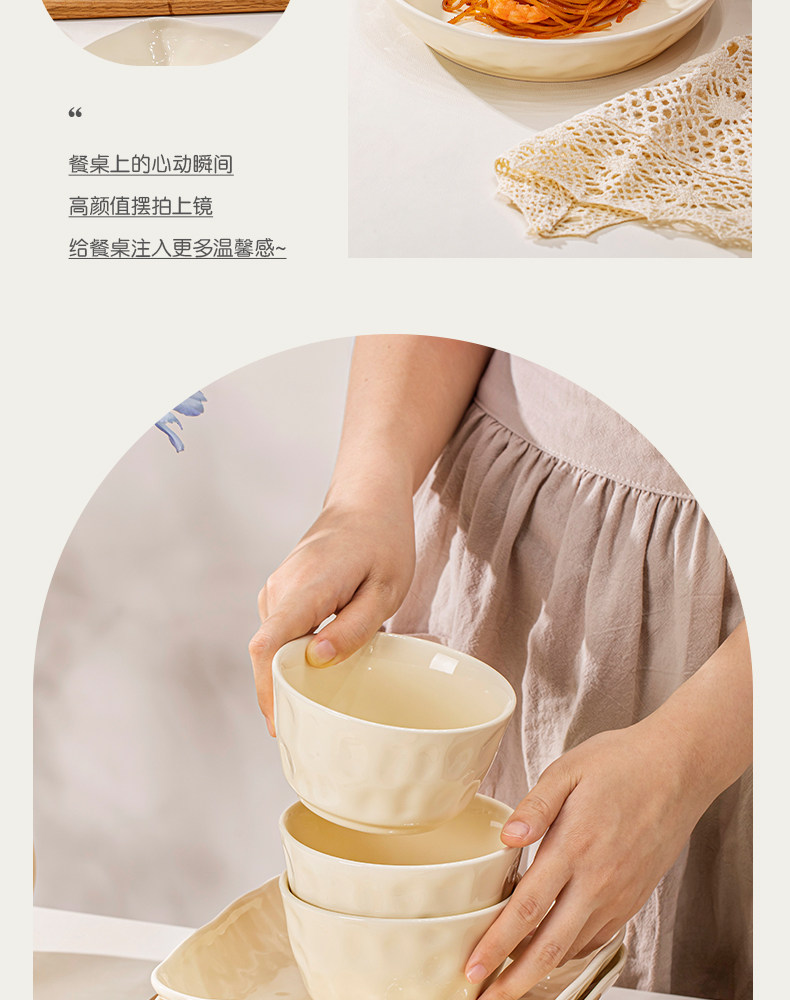 “

餐桌上的心动瞬间

高颜值摆拍上镜

给餐桌注入更多温馨感~