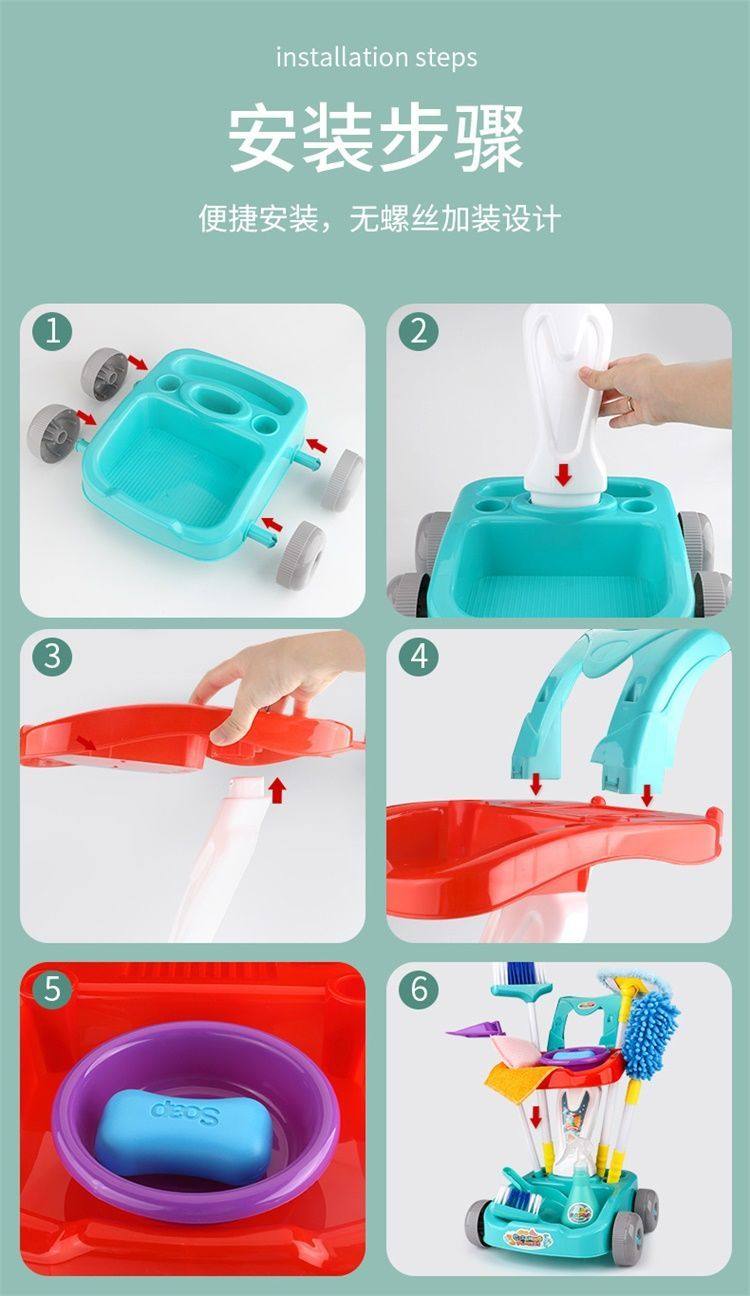 installation steps

安装步骤

便捷安装，无螺丝加装设计

1

2

3

4

5

Soap

6