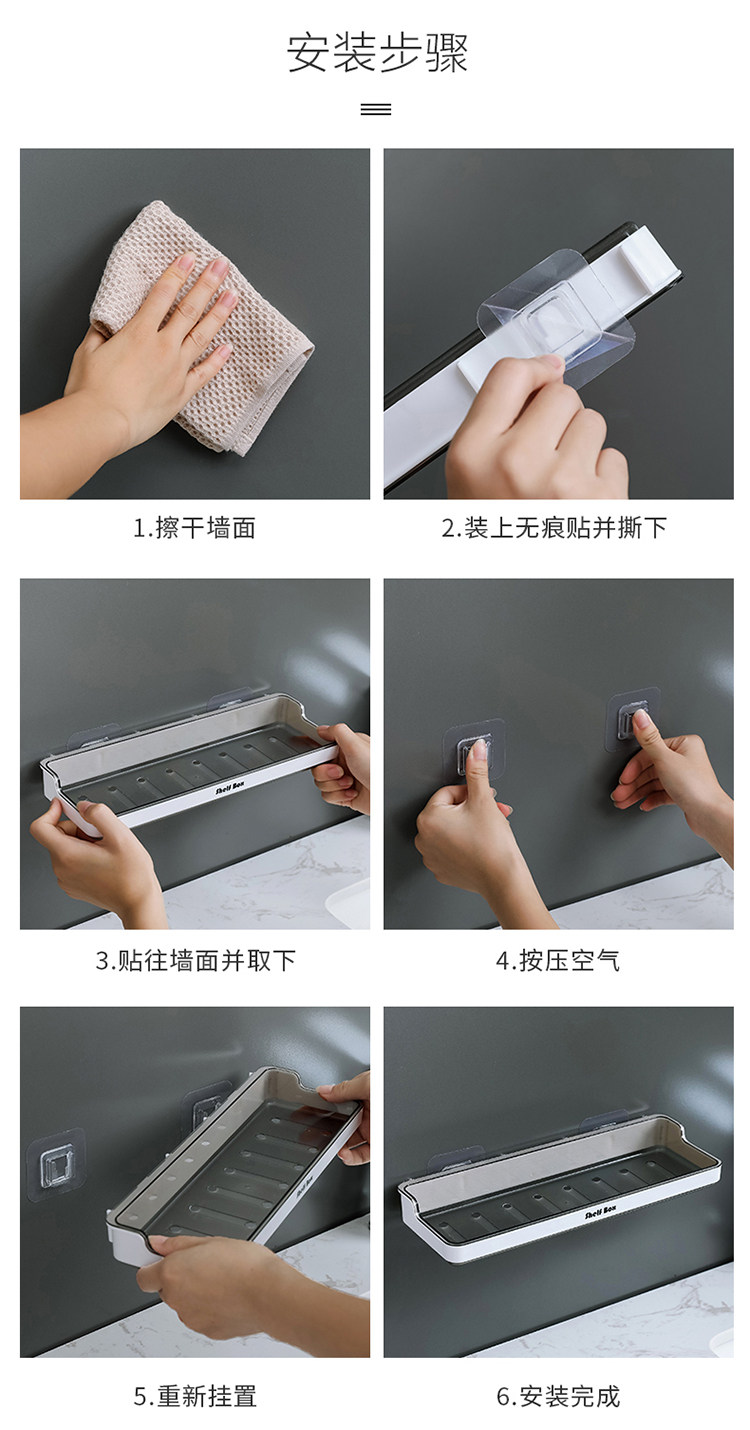 安装步骤

1.擦干墙面

2.装上无痕贴并撕下

Shelf Box

3.贴往墙面并取下

4.按压空气

5.重新挂置

Shelf Box

6.安装完成