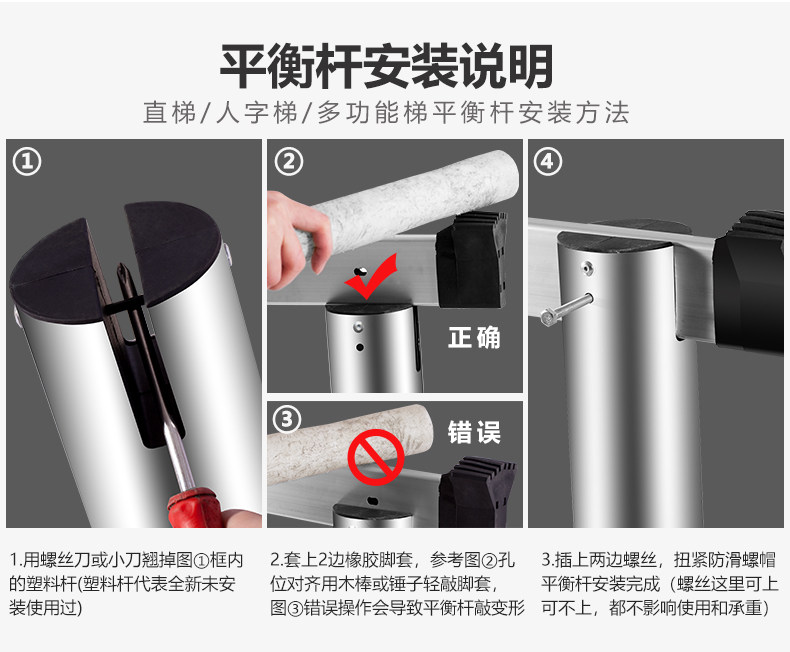 平衡杆安装说明

直梯/人字梯/多功能梯平衡杆安装方法

①

②

正确

③

错误

④

1.用螺丝刀或小刀翘掉图①框内的塑料杆(塑料杆代表全新未安装使用过)

2.套上2边橡胶脚套，参考图②孔位对齐用木棒或锤子轻敲脚套，图③错误操作会导致平衡杆敲变形

3.插上两边螺丝，扭紧防滑螺帽平衡杆安装完成（螺丝这里可上可不上，都不影响使用和承重）