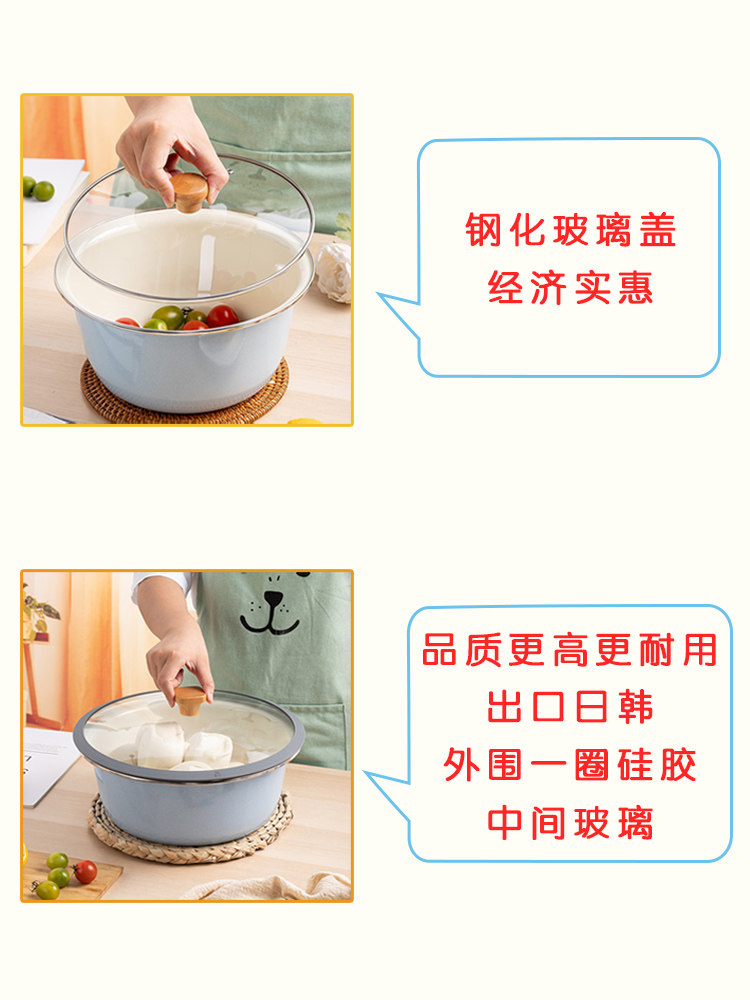 钢化玻璃盖
经济实惠

品质更高更耐用
出口日韩
外围一圈硅胶
中间玻璃