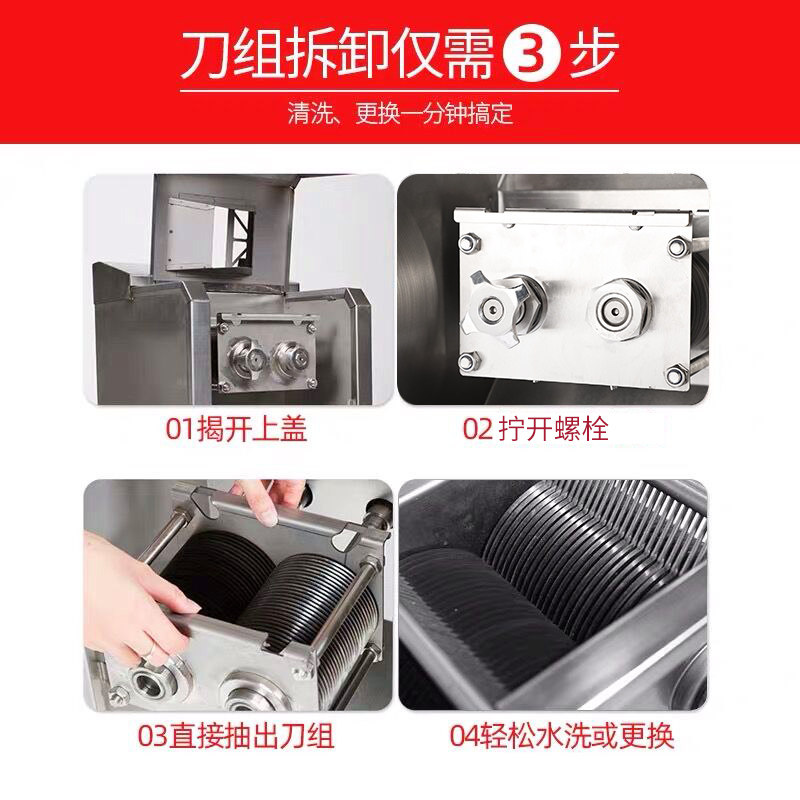 刀组拆卸仅需 3 步

清洗、更换一分钟搞定

01揭开上盖

02 拧开螺栓

03直接抽出刀组

04轻松水洗或更换