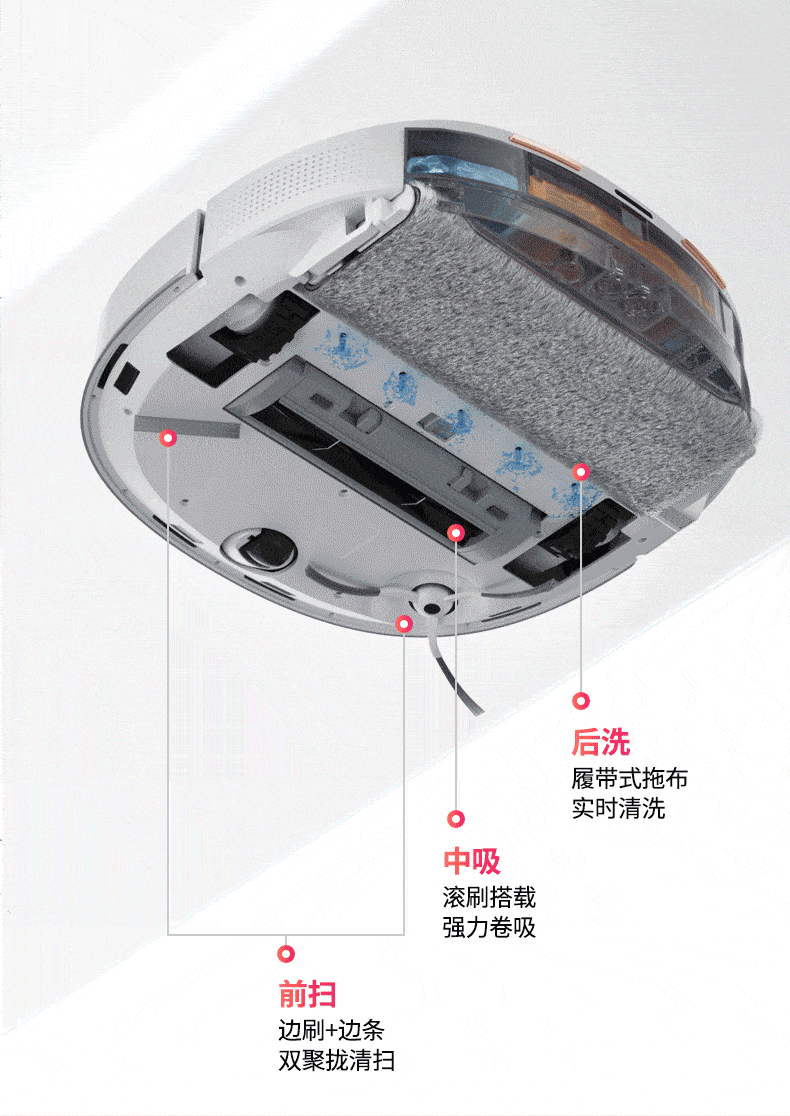 后洗
履带式拖布
实时清洗

中吸
滚刷搭载
强力卷吸

前扫
边刷+边条
双聚拢清扫