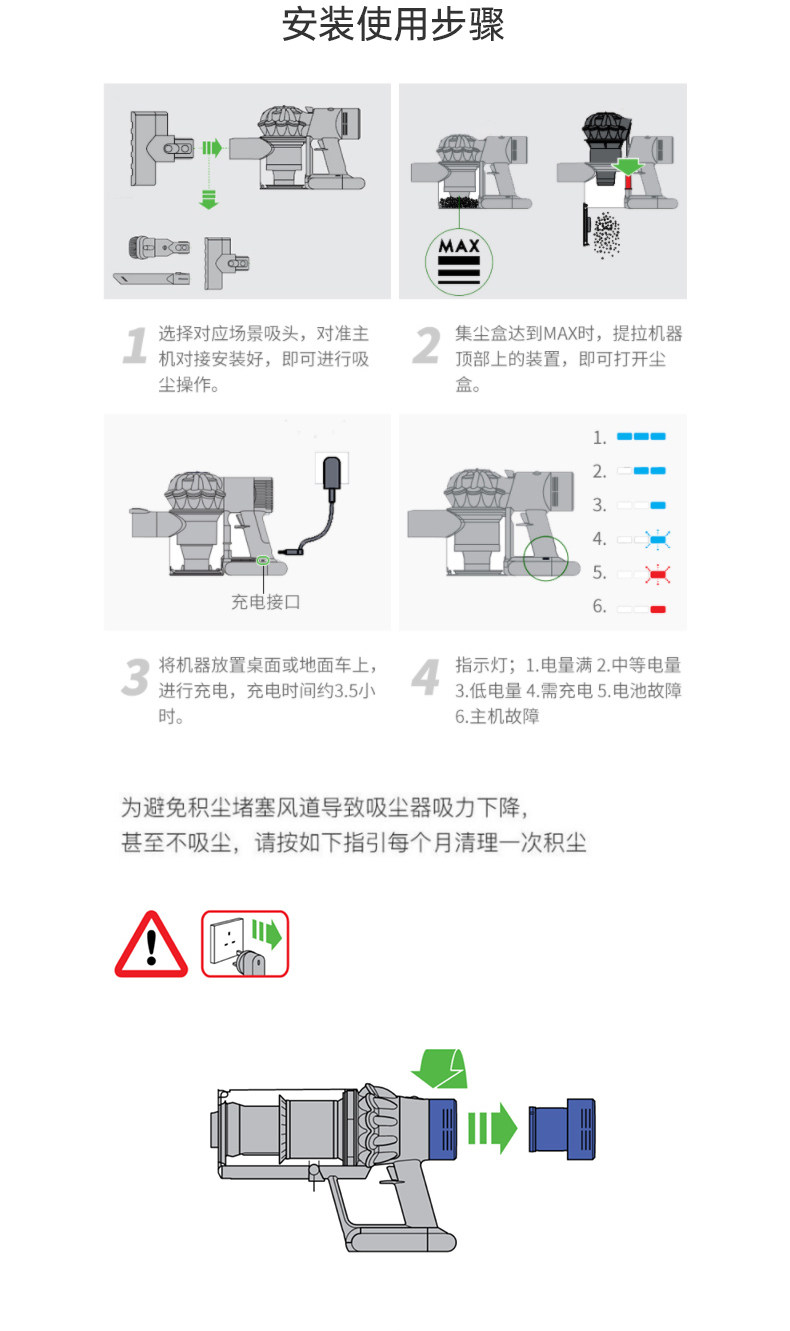 安装使用步骤

MAX

1 选择对应场景吸头，对准主机对接安装好，即可进行吸尘操作。

2 集尘盒达到MAX时，提拉机器顶部上的装置，即可打开尘盒。

充电接口

1.
2.
3.
4.
5.
6.

3 将机器放置桌面或地面车上，进行充电，充电时间约3.5小时。

4 指示灯；1.电量满 2.中等电量 3.低电量 4.需充电 5.电池故障 6.主机故障

为避免积尘堵塞风道导致吸尘器吸力下降，甚至不吸尘，请按如下指引每个月清理一次积尘