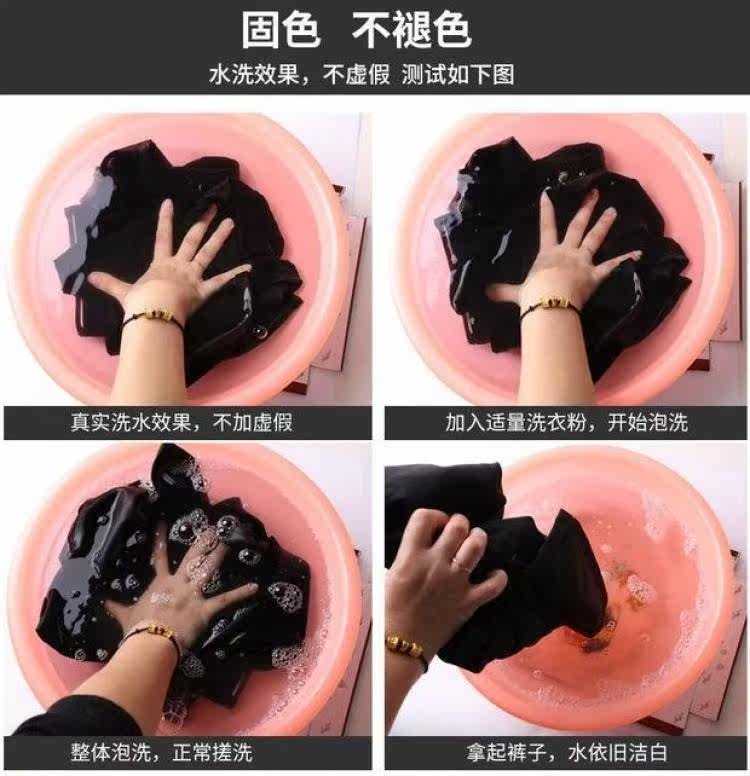 固色 不褪色

水洗效果，不虚假 测试如下图

真实洗水效果，不加虚假

加入适量洗衣粉，开始泡洗

整体泡洗，正常搓洗

拿起裤子，水依旧洁白