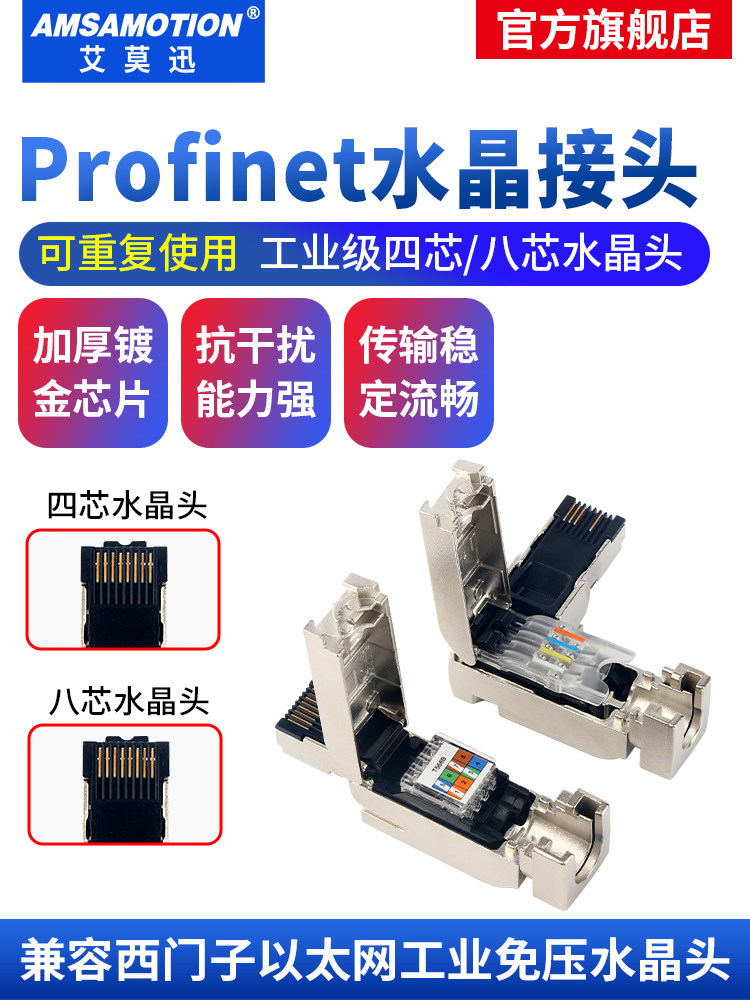 AMSAMOTION®
艾莫迅

官方旗舰店

Profinet水晶接头

可重复使用 工业级四芯/八芯水晶头

加厚镀金芯片

抗干扰能力强

传输稳定流畅

四芯水晶头

八芯水晶头

兼容西门子以太网工业免压水晶头