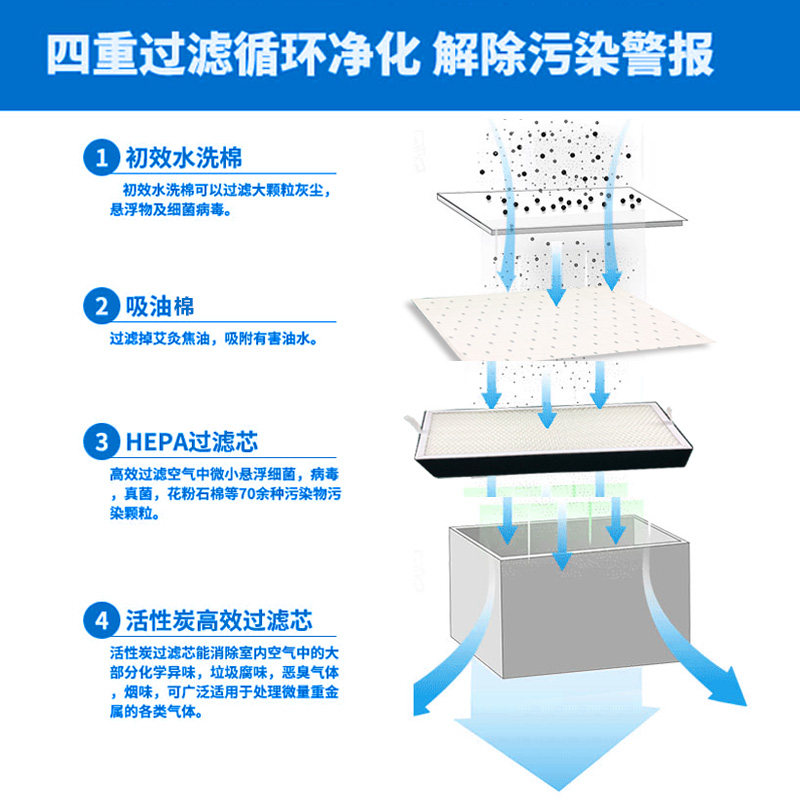 四重过滤循环净化 解除污染警报

1 初效水洗棉

初效水洗棉可以过滤大颗粒灰尘，悬浮物及细菌病毒。

2 吸油棉

过滤掉艾灸焦油，吸附有害油水。

3 HEPA过滤芯

高效过滤空气中微小悬浮细菌，病毒，真菌，花粉石棉等70余种污染物污染颗粒。

4 活性炭高效过滤芯

活性炭过滤芯能消除室内空气中的大部分化学异味，垃圾腐味，恶臭气体，烟味，可广泛适用于处理微量重金属的各类气体。