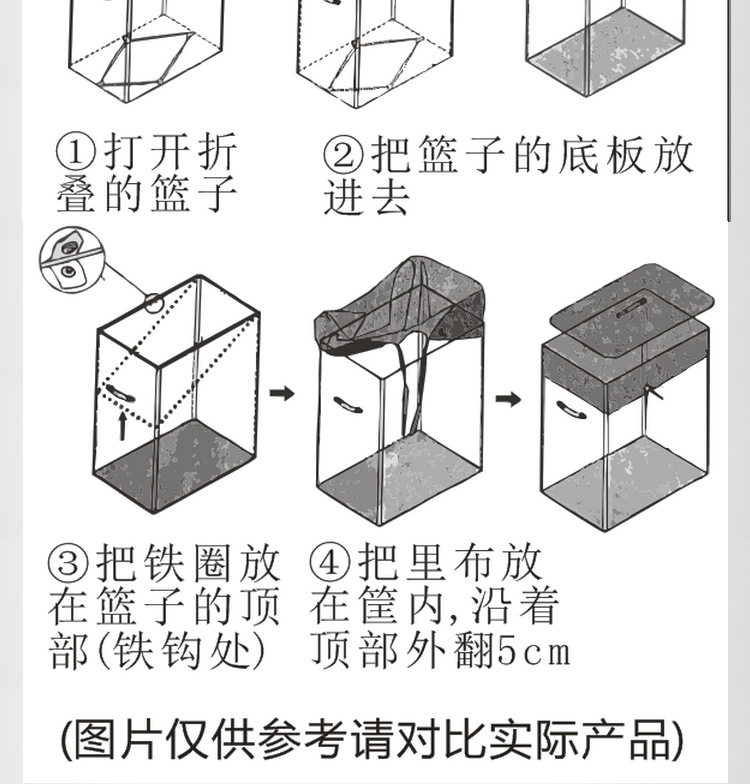 ①打开折叠的篮子

②把篮子的底板放进去

③把铁圈放在篮子的顶部(铁钩处)

④把里布放在筐内,沿着顶部外翻5cm

(图片仅供参考请对比实际产品)