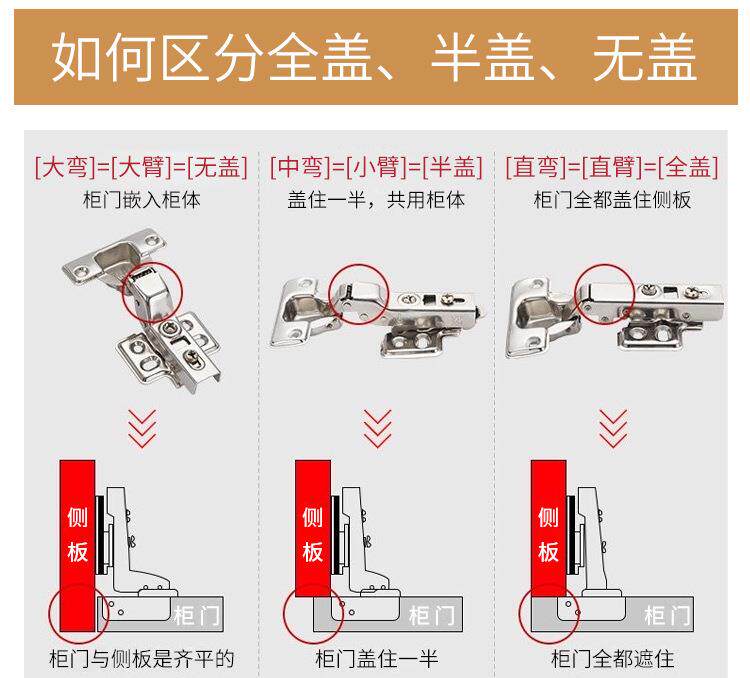 如何区分全盖、半盖、无盖

[大弯]=[大臂]=[无盖]
柜门嵌入柜体

侧板
柜门
柜门与侧板是齐平的

[中弯]=[小臂]=[半盖]
盖住一半，共用柜体

侧板
柜门
柜门盖住一半

[直弯]=[直臂]=[全盖]
柜门全都盖住侧板

侧板
柜门
柜门全都遮住