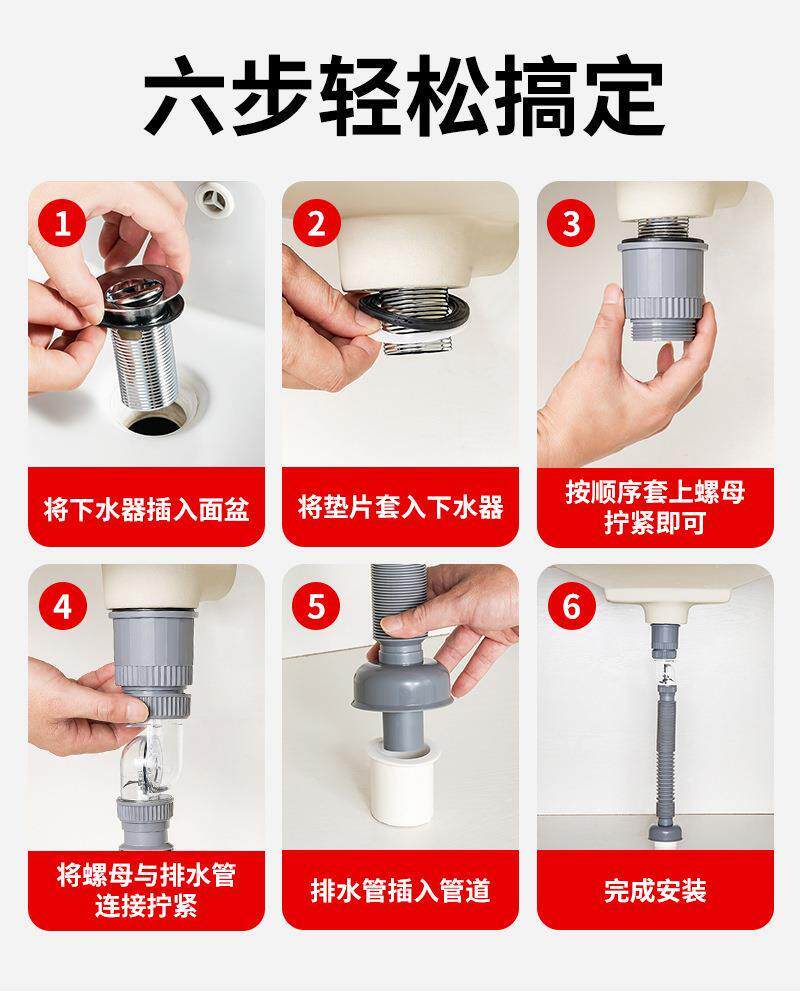 六步轻松搞定

1
将下水器插入面盆

2
将垫片套入下水器

3
按顺序套上螺母拧紧即可

4
将螺母与排水管连接拧紧

5
排水管插入管道

6
完成安装