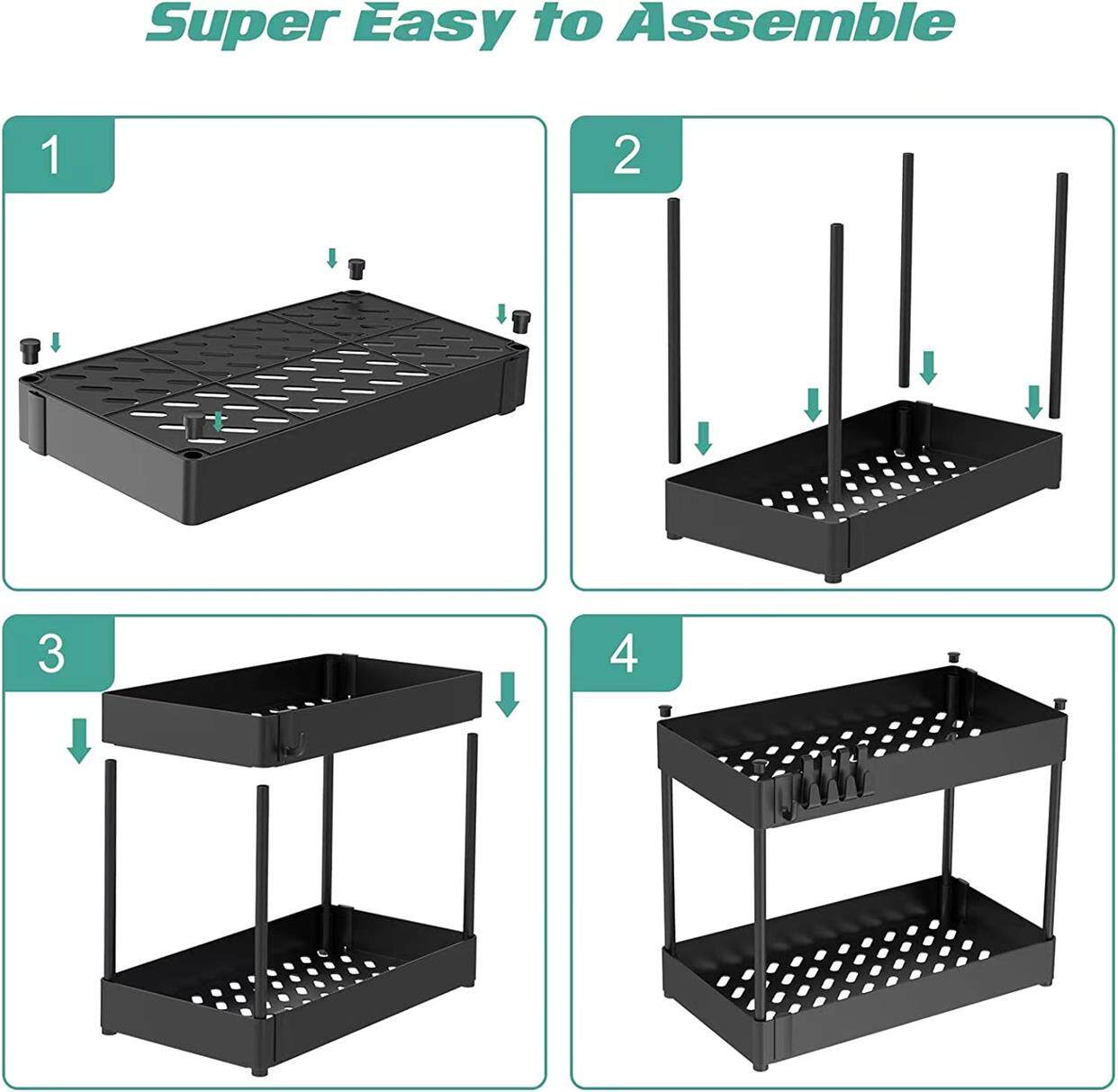 Super Easy to Assemble

1

2

3

4