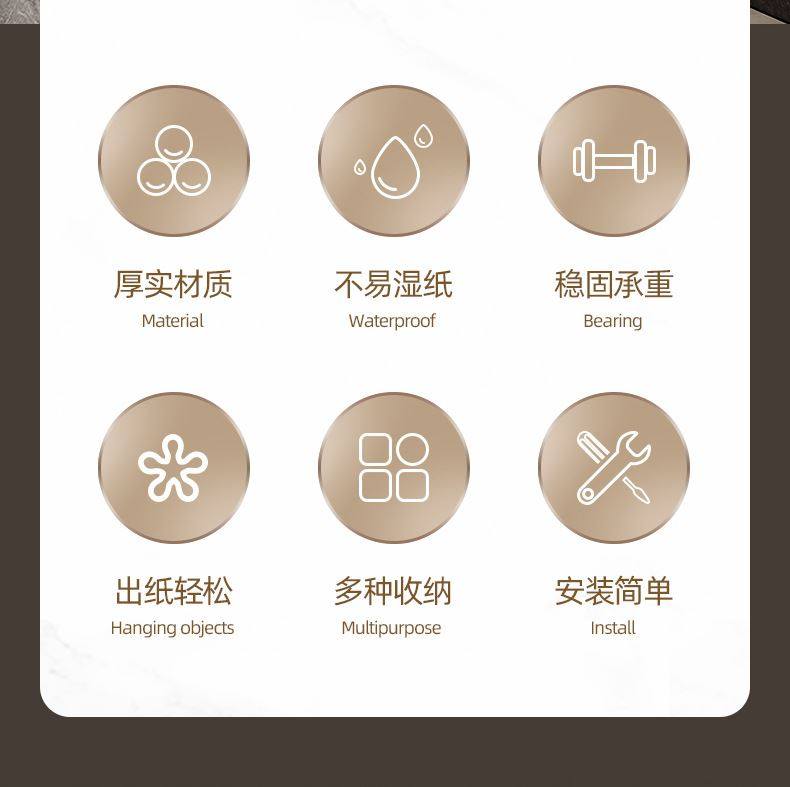 厚实材质
Material

不易湿纸
Waterproof

稳固承重
Bearing

出纸轻松
Hanging objects

多种收纳
Multipurpose

安装简单
Install