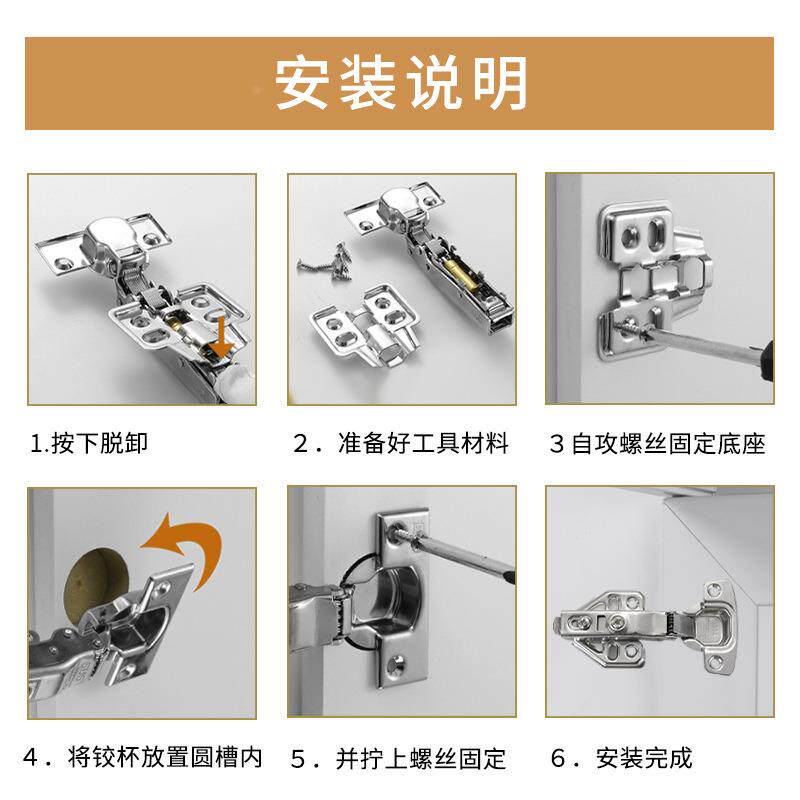 安装说明

1.按下脱卸

2．准备好工具材料

3 自攻螺丝固定底座

4．将铰杯放置圆槽内

5．并拧上螺丝固定

6．安装完成