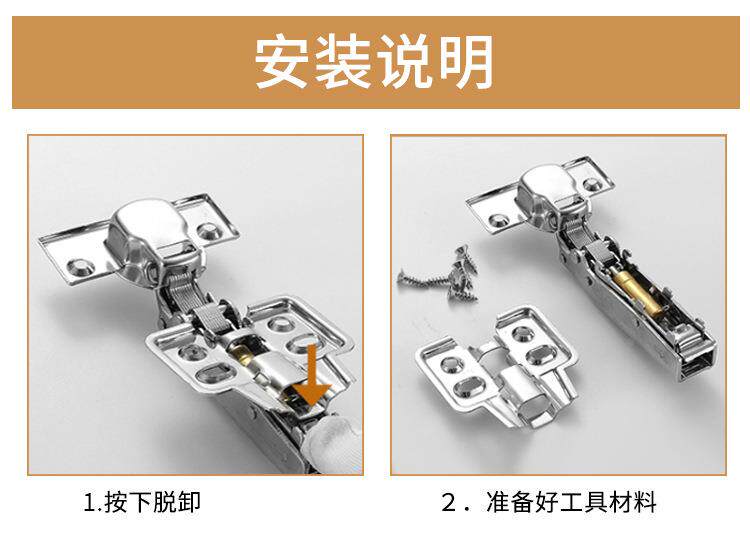 安装说明

1.按下脱卸

2．准备好工具材料