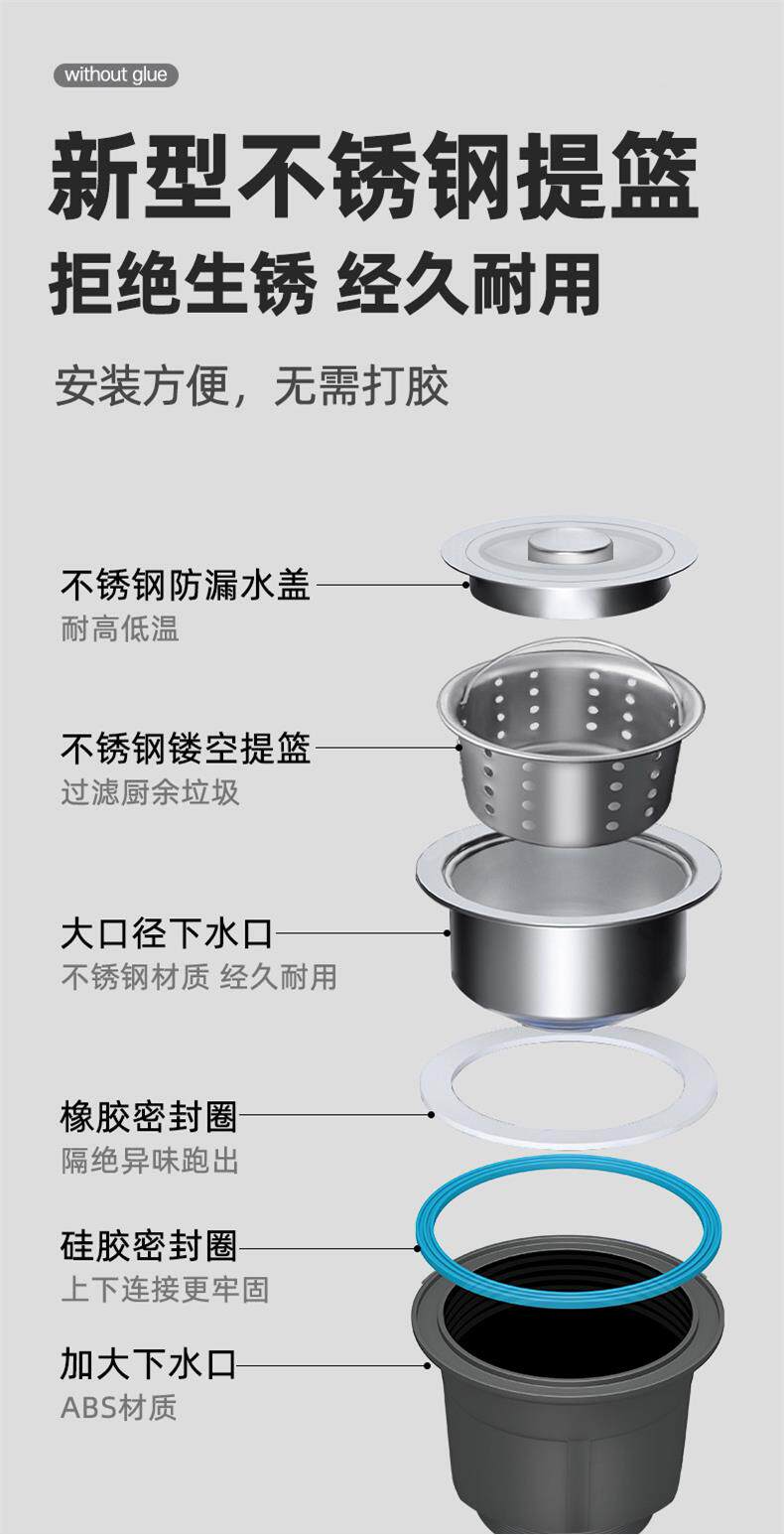 without glue

新型不锈钢提篮

拒绝生锈 经久耐用

安装方便，无需打胶

不锈钢防漏水盖
耐高低温

不锈钢镂空提篮
过滤厨余垃圾

大口径下水口
不锈钢材质 经久耐用

橡胶密封圈
隔绝异味跑出

硅胶密封圈
上下连接更牢固

加大下水口
ABS材质