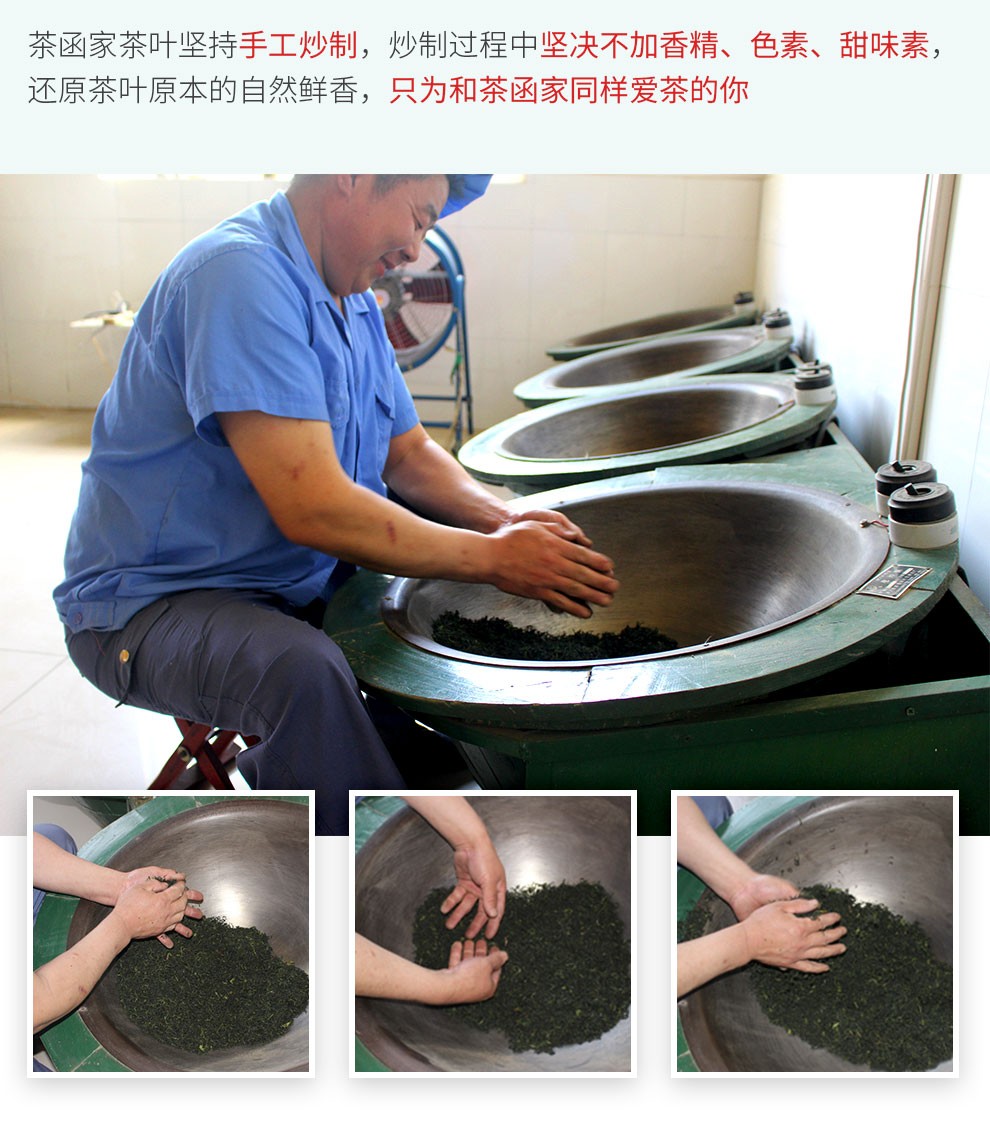 茶函家茶叶坚持手工炒制，炒制过程中坚决不加香精、色素、甜味素，还原茶叶原本的自然鲜香，只为和茶函家同样爱茶的你