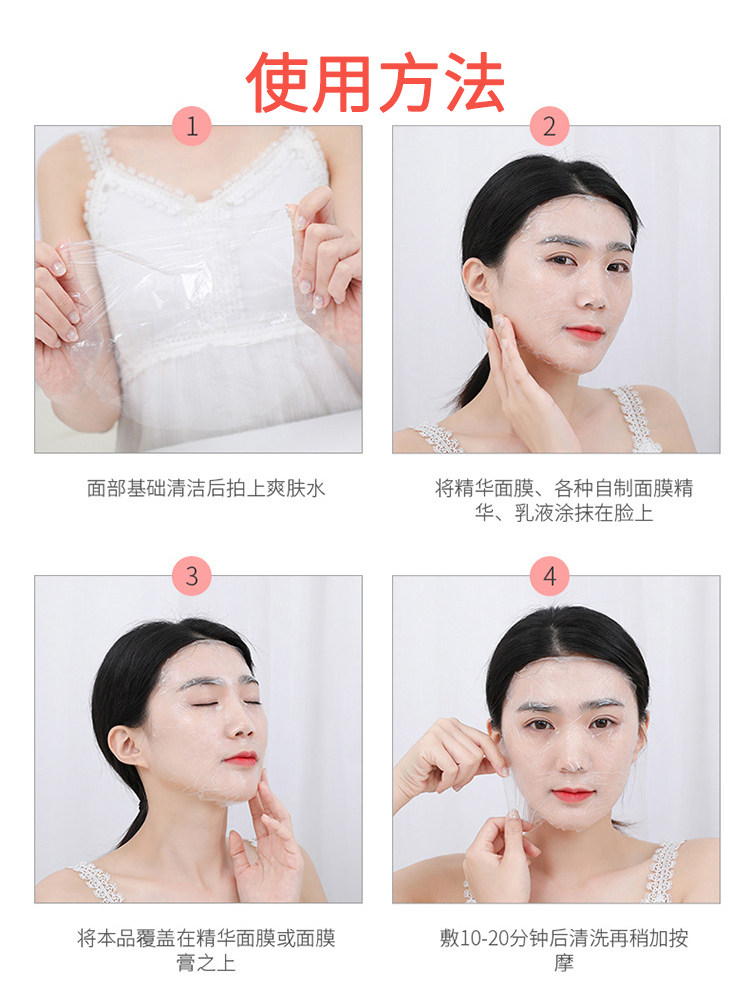 使用方法

1

面部基础清洁后拍上爽肤水

2

将精华面膜、各种自制面膜精华、乳液涂抹在脸上

3

将本品覆盖在精华面膜或面膜膏之上

4

敷10-20分钟后清洗再稍加按摩