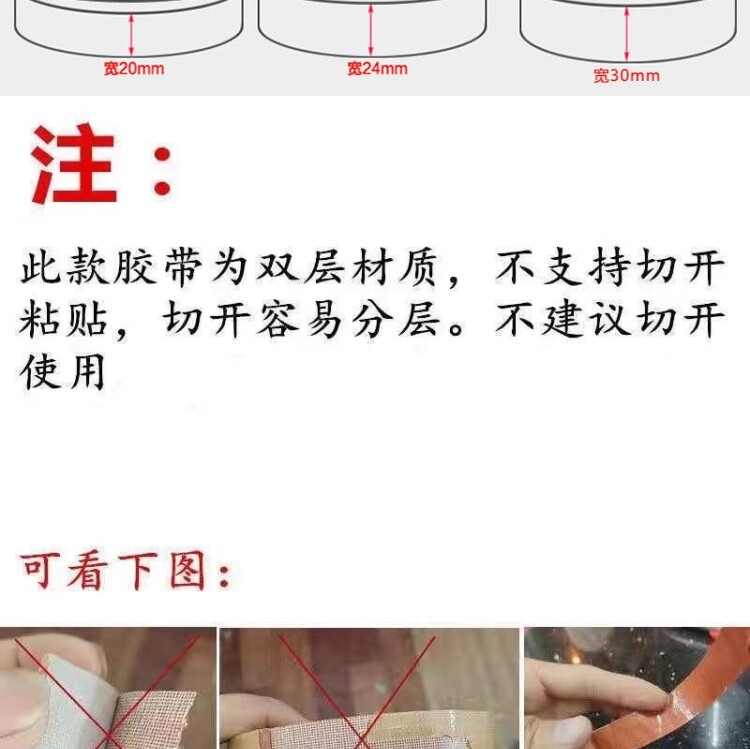 宽20mm

宽24mm

宽30mm

注：

此款胶带为双层材质，不支持切开粘贴，切开容易分层。不建议切开使用

可看下图：